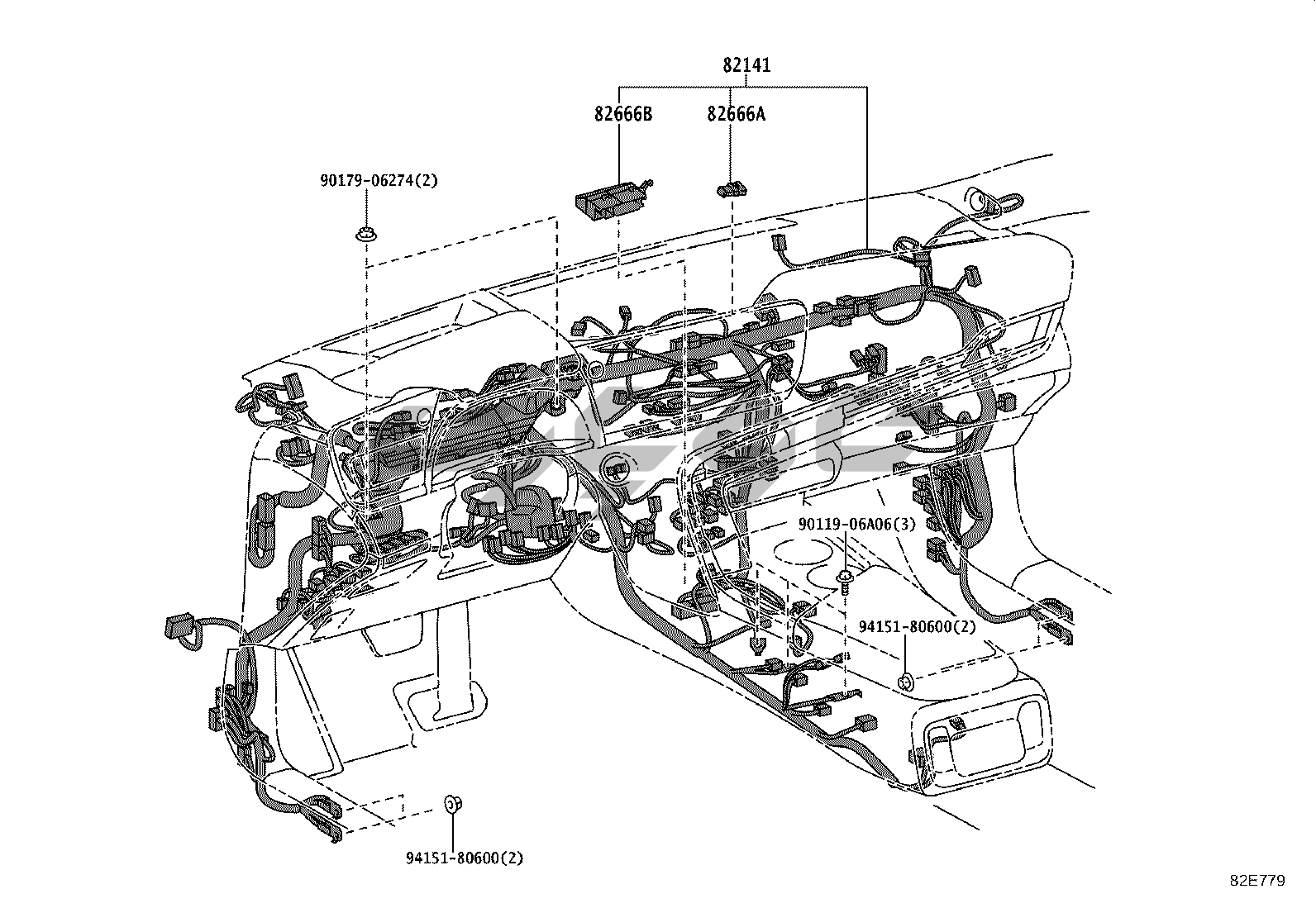 82141

82666B

82666A

90179-06274(2)

90119-06A06(3)

94151-80600(2)

94151-80600(2)

82E779