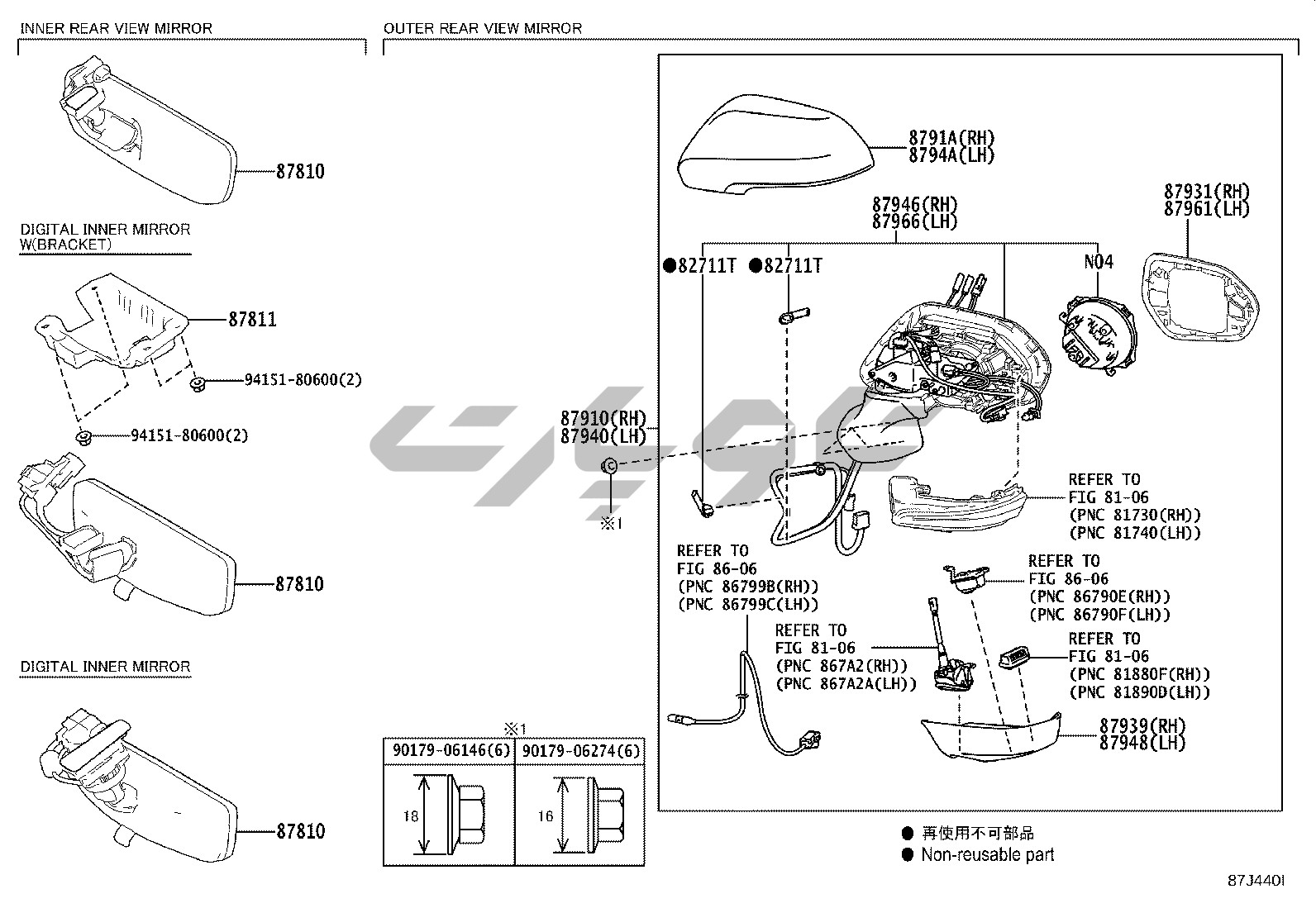 INNER REAR VIEW MIRROR

87810

DIGITAL INNER MIRROR W(BRACKET)

87811

94151-80600(2)

94151-80600(2)

87810

DIGITAL INNER MIRROR

87810

OUTER REAR VIEW MIRROR

8791A(RH)
8794A(LH)

87946(RH)
87966(LH)

87931(RH)
87961(LH)

●82711T ●82711T

N04

87910(RH)
87940(LH)

※1

REFER TO
FIG 81-06
(PNC 81730(RH))
(PNC 81740(LH))

REFER TO
FIG 86-06
(PNC 86799B(RH))
(PNC 86799C(LH))

REFER TO
FIG 86-06
(PNC 86790E(RH))
(PNC 86790F(LH))

REFER TO
FIG 81-06
(PNC 867A2(RH))
(PNC 867A2A(LH))

REFER TO
FIG 81-06
(PNC 81880F(RH))
(PNC 81890D(LH))

87939(RH)
87948(LH)

※1

| 90179-06146(6) | 90179-06274(6) |
|---|---|
| 18 | 16 |

● 再使用不可部品
● Non-reusable part

87J440I