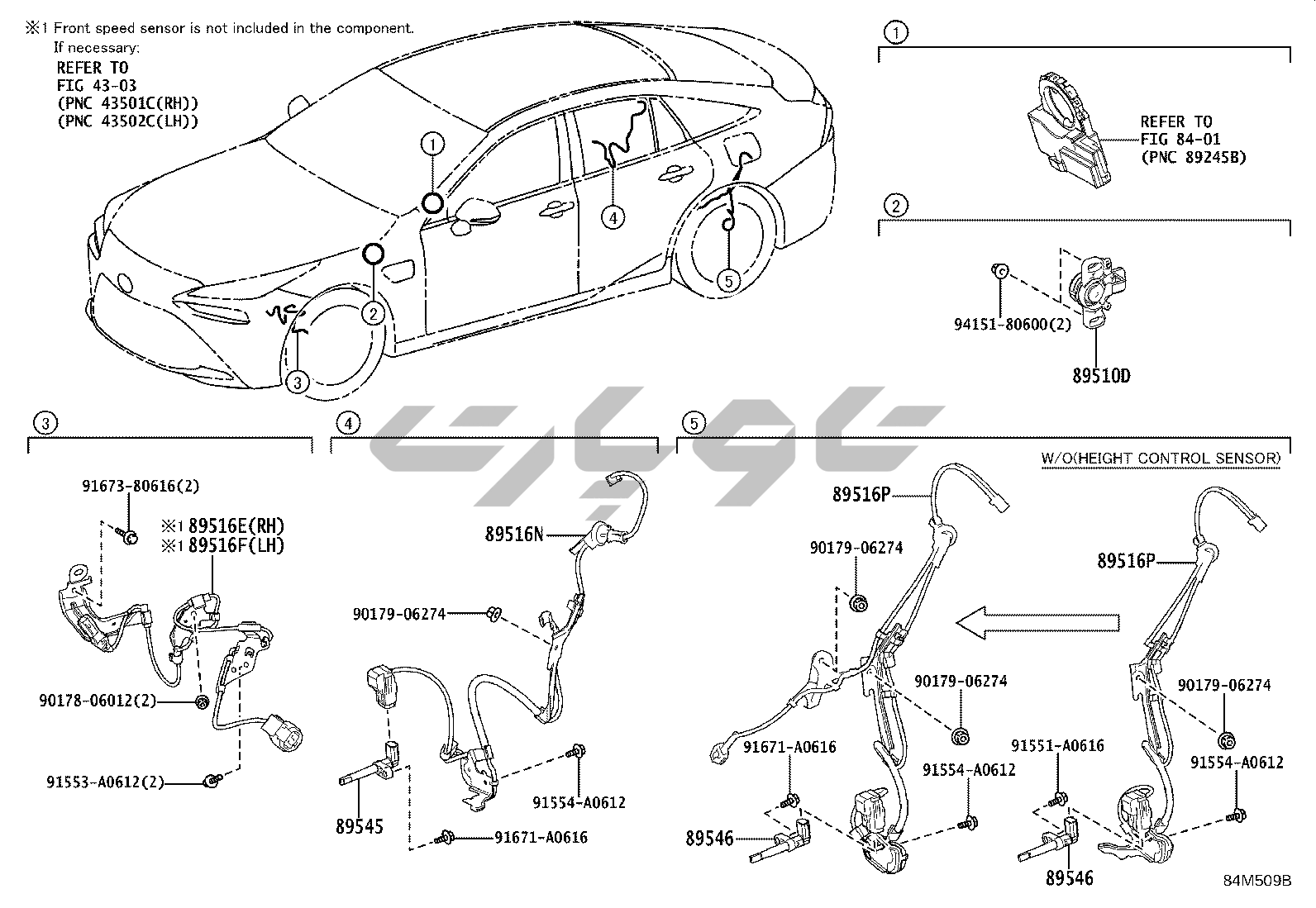 ※1 Front speed sensor is not included in the component.
If necessary:
REFER TO
FIG 43-03
(PNC 43501C(RH))
(PNC 43502C(LH))

1
2
3
4
5

1
REFER TO
FIG 84-01
(PNC 89245B)

2
94151-80600(2)
89510D

3
91673-80616(2)
※1 89516E(RH)
※1 89516F(LH)
90178-06012(2)
91553-A0612(2)

4
89516N
90179-06274
89545
91554-A0612
91671-A0616

5
W/O(HEIGHT CONTROL SENSOR)
89516P
90179-06274
90179-06274
91671-A0616
91554-A0612
89546
89516P
90179-06274
91551-A0616
91554-A0612
89546

84M509B