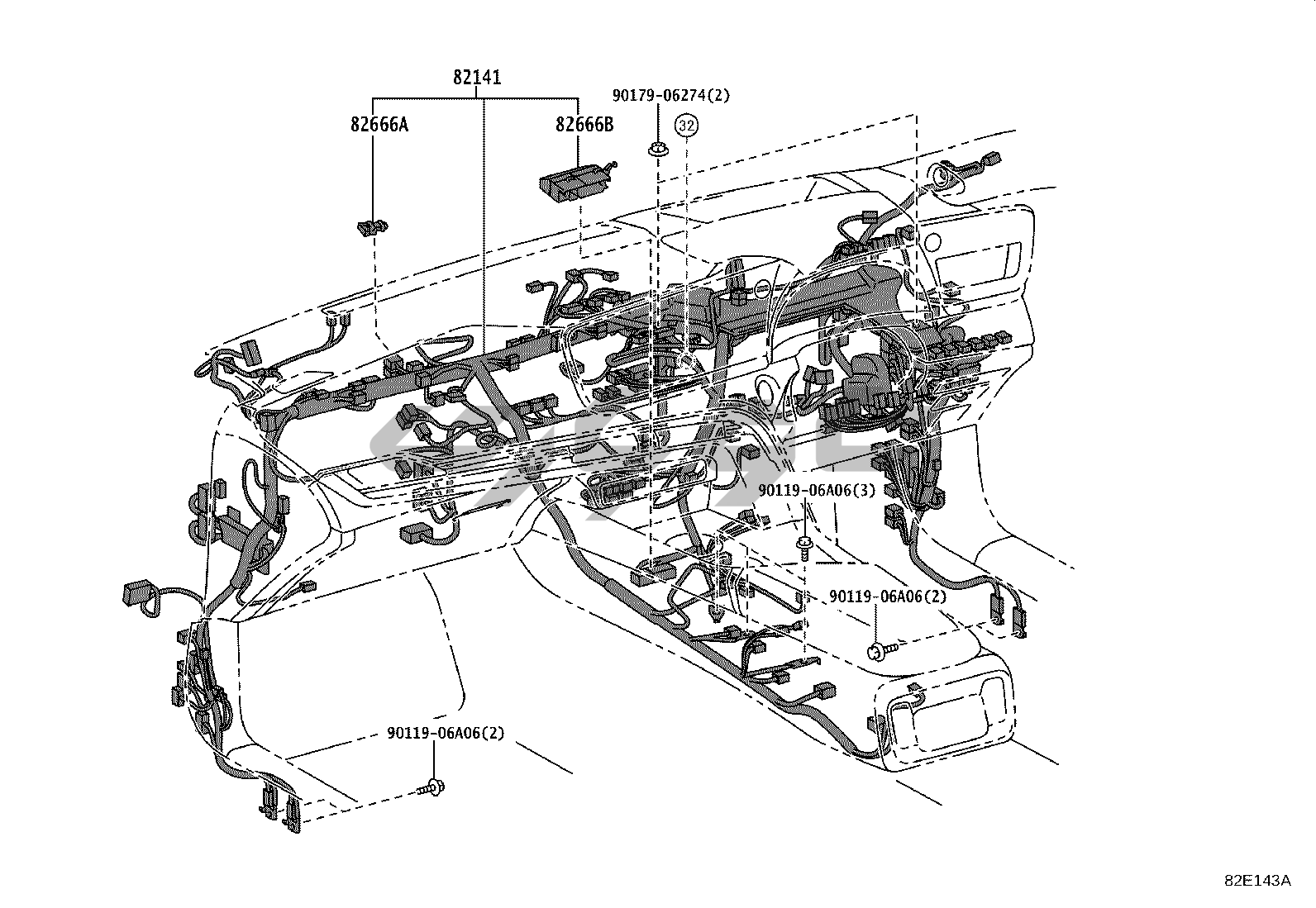 82141
82666A
82666B
90179-06274(2)
32
90119-06A06(3)
90119-06A06(2)
90119-06A06(2)
82E143A