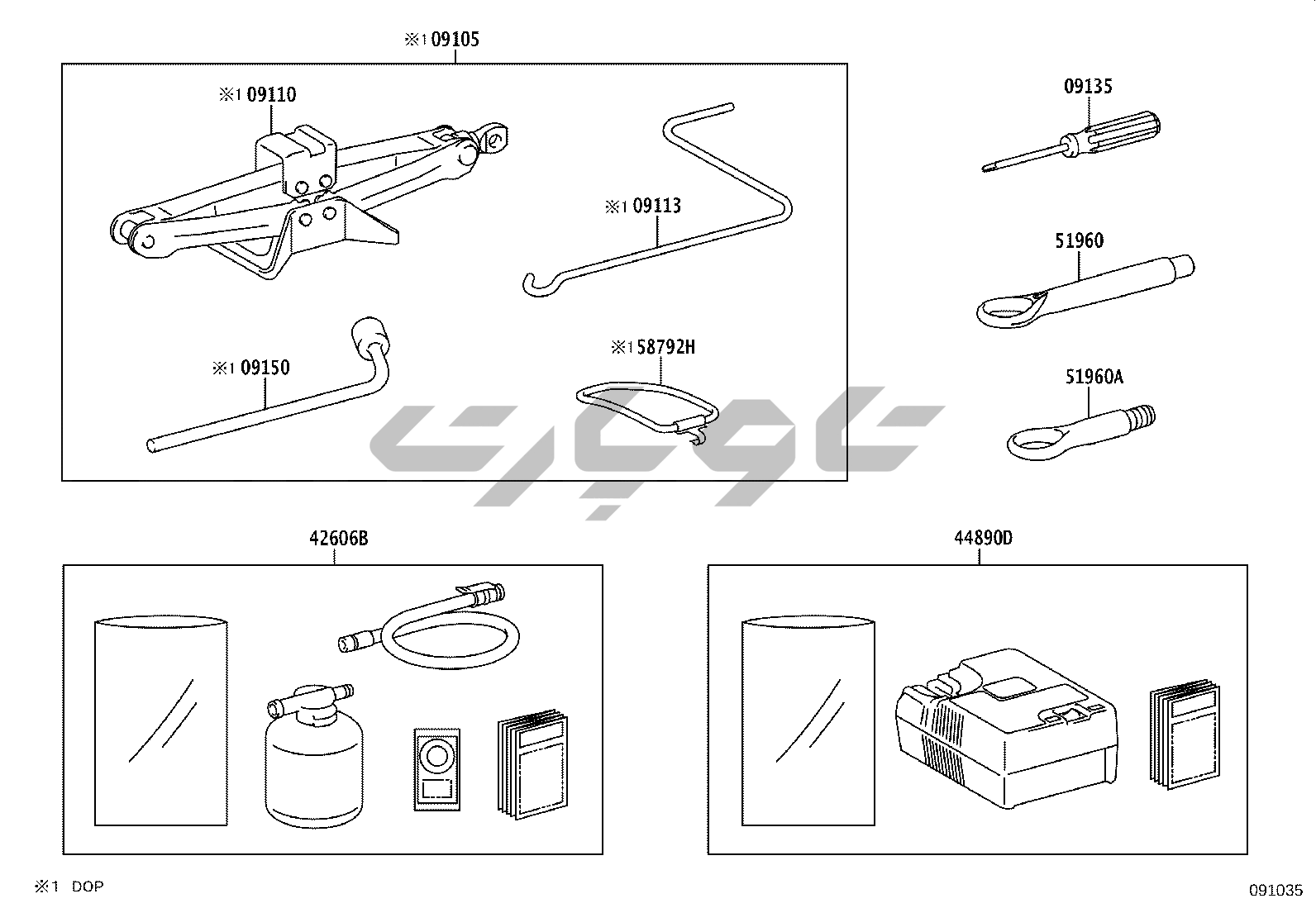 ※1 09105

※1 09110

※1 09113

※1 09150

※1 58792H

09135

51960

51960A

42606B

44890D

※1 DOP

091035