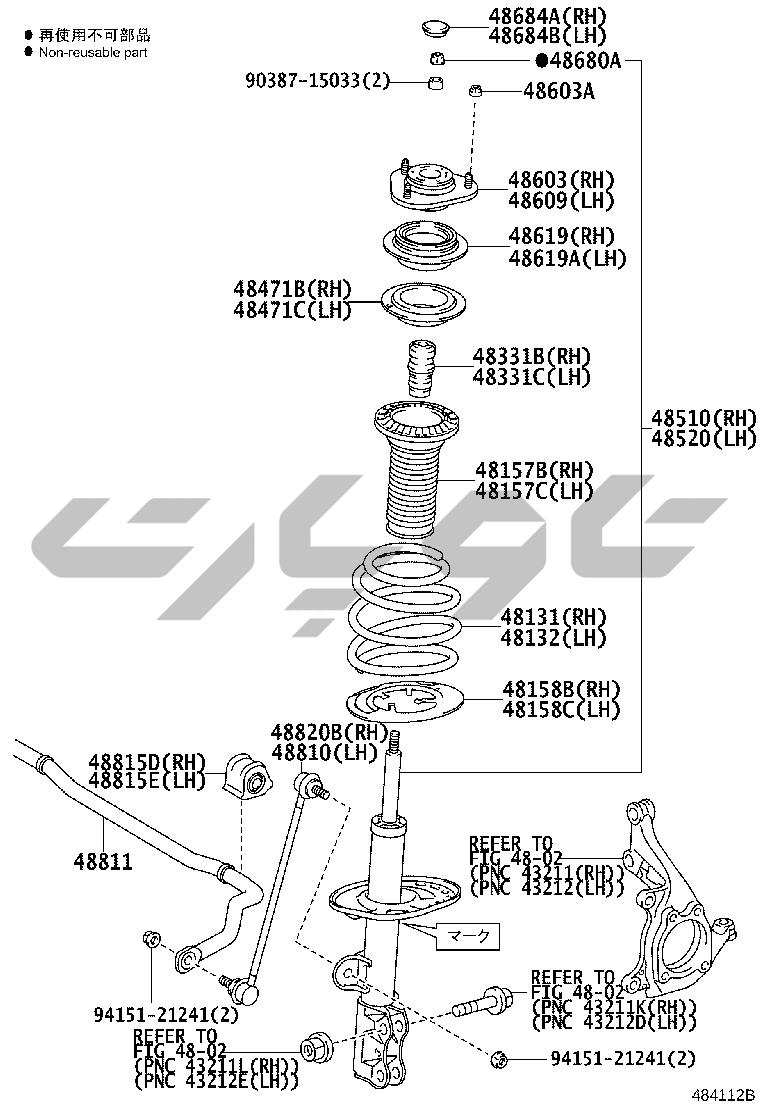 ● 再使用不可部品
● Non-reusable part

48684A(RH)
48684B(LH)
●48680A
90387-15033(2)
48603A
48603(RH)
48609(LH)
48619(RH)
48619A(LH)
48471B(RH)
48471C(LH)
48331B(RH)
48331C(LH)
48510(RH)
48520(LH)
48157B(RH)
48157C(LH)
48131(RH)
48132(LH)
48158B(RH)
48158C(LH)
48820B(RH)
48810(LH)
48815D(RH)
48815E(LH)
48811
REFER TO
FIG 48-02
(PNC 43211(RH))
(PNC 43212(LH))
マーク
REFER TO
FIG 48-02
(PNC 43211K(RH))
(PNC 43212D(LH))
94151-21241(2)
REFER TO
FIG 48-02
(PNC 43211L(RH))
(PNC 43212E(LH))
94151-21241(2)
484112B