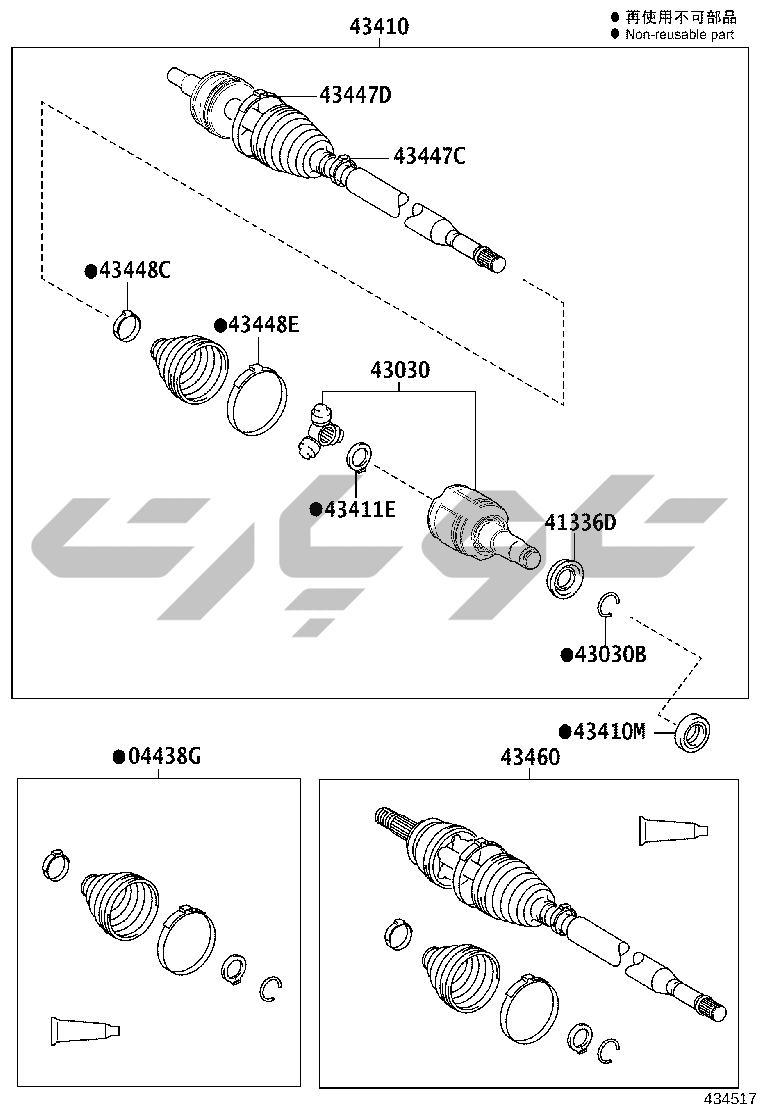 43410

● 再使用不可部品
● Non-reusable part

43447D
43447C
●43448C
●43448E
43030
●43411E
41336D
●43030B
●43410M
●04438G
43460
434517