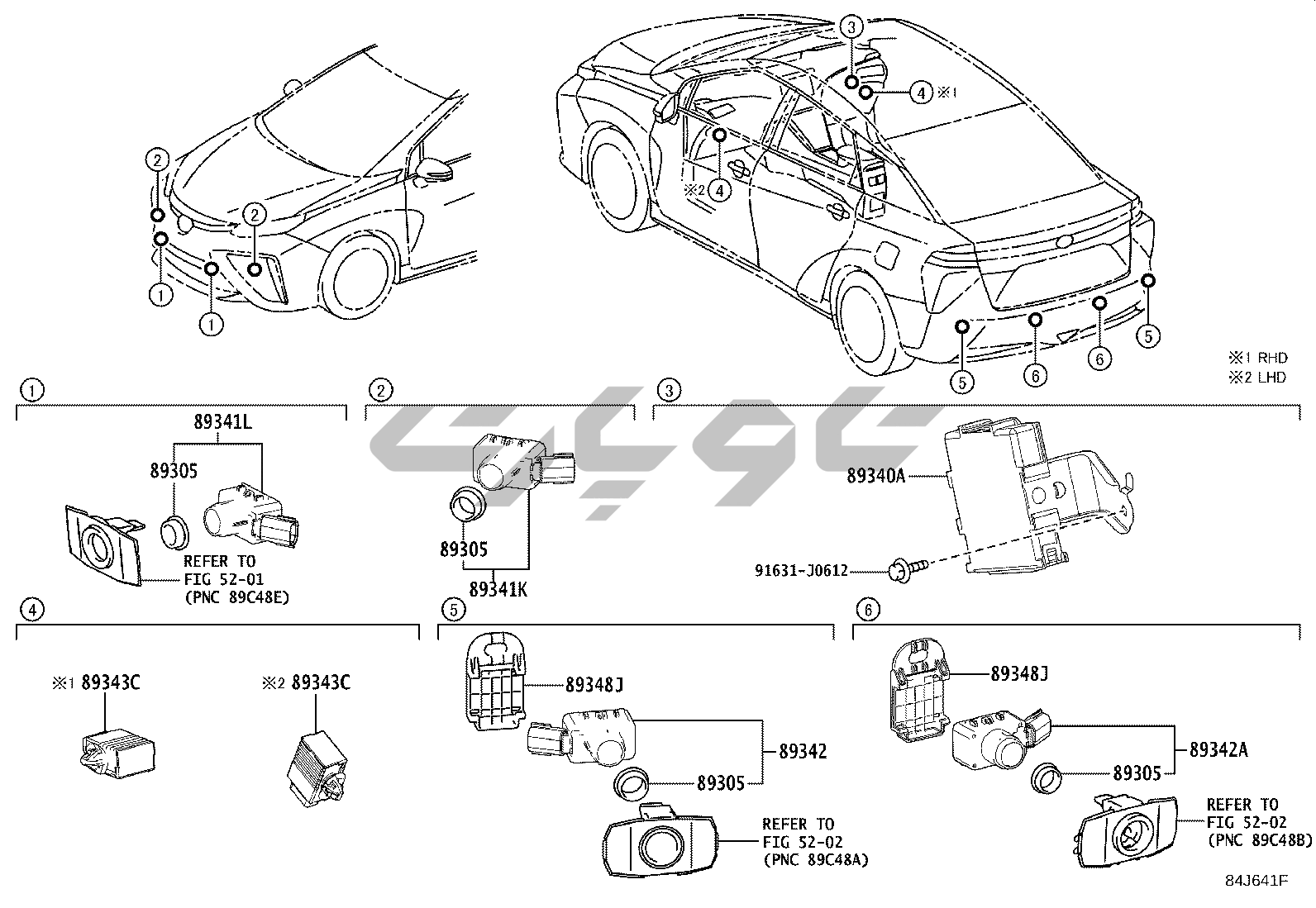 2
2
1
1
3
4 ※1
※2 4
5
6
6
5
※1 RHD
※2 LHD

1
89341L
89305
REFER TO
FIG 52-01
(PNC 89C48E)

2
89305
89341K

3
89340A
91631-J0612

4
※1 89343C
※2 89343C

5
89348J
89342
89305
REFER TO
FIG 52-02
(PNC 89C48A)

6
89348J
89342A
89305
REFER TO
FIG 52-02
(PNC 89C48B)

84J641F