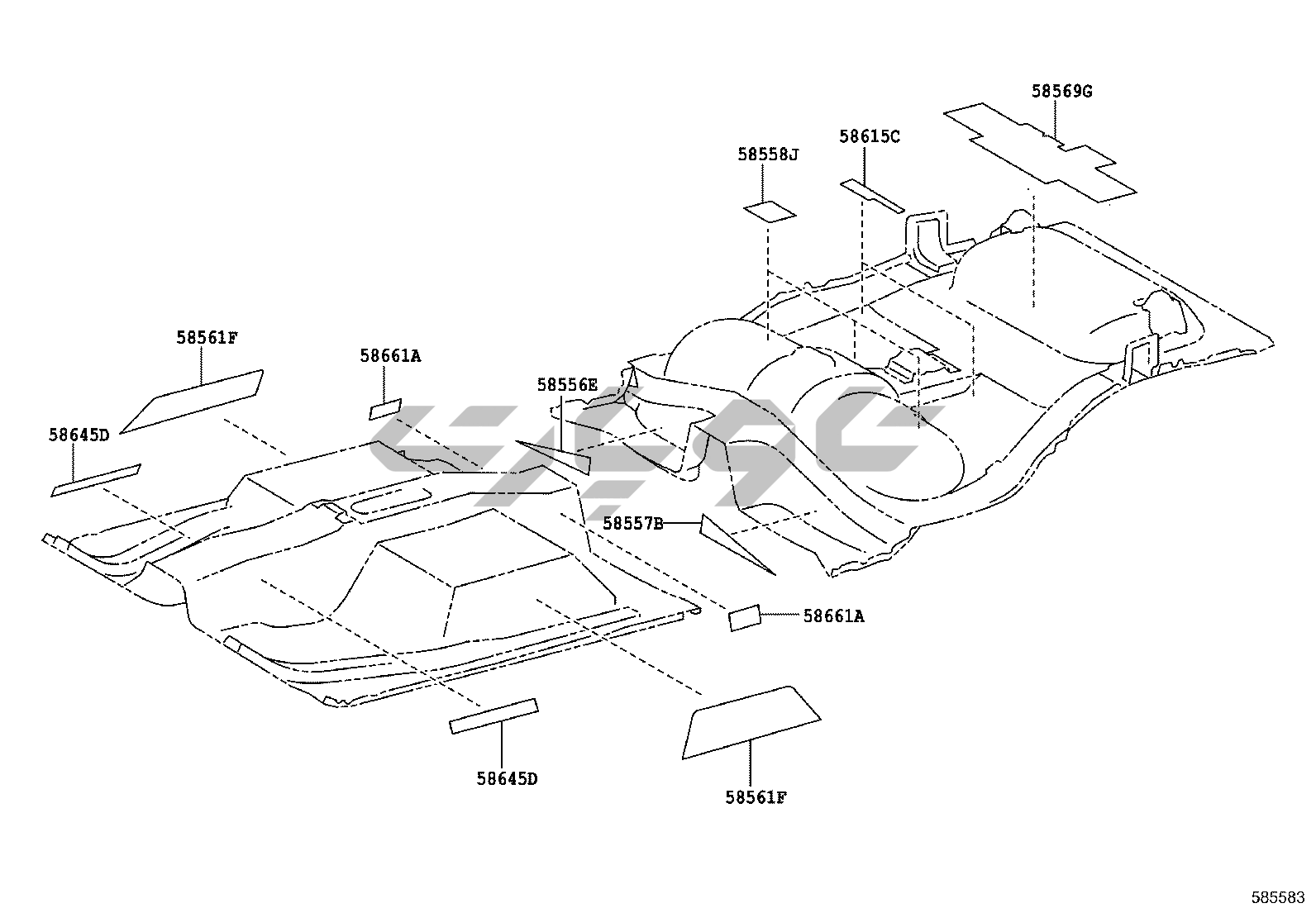 58569G
58615C
58558J
58561F
58661A
58556E
58645D
58557B
58661A
58645D
58561F
585583