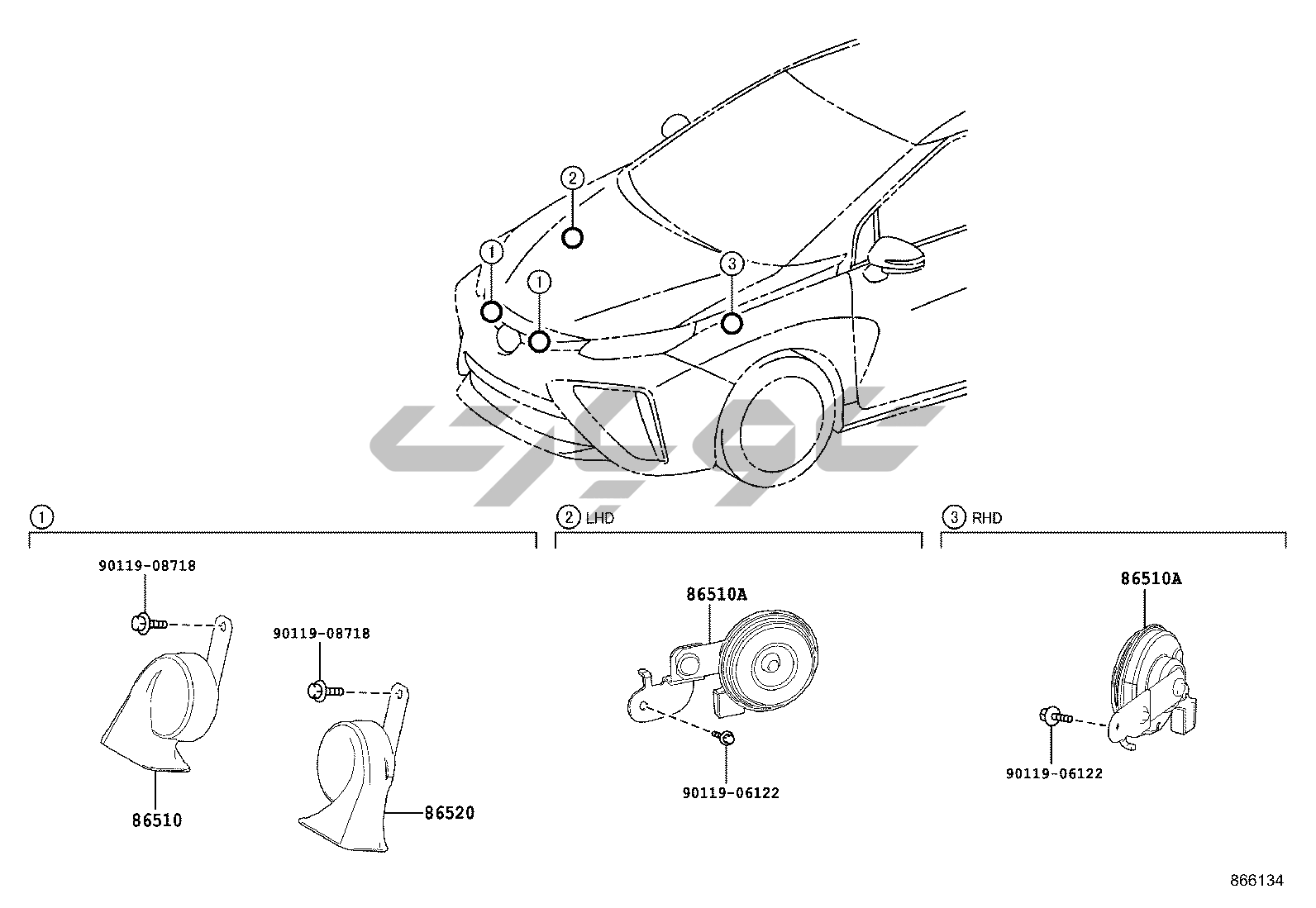 2
1
1
3

1

2 LHD

3 RHD

90119-08718

90119-08718

86510

86520

86510A

90119-06122

86510A

90119-06122

866134