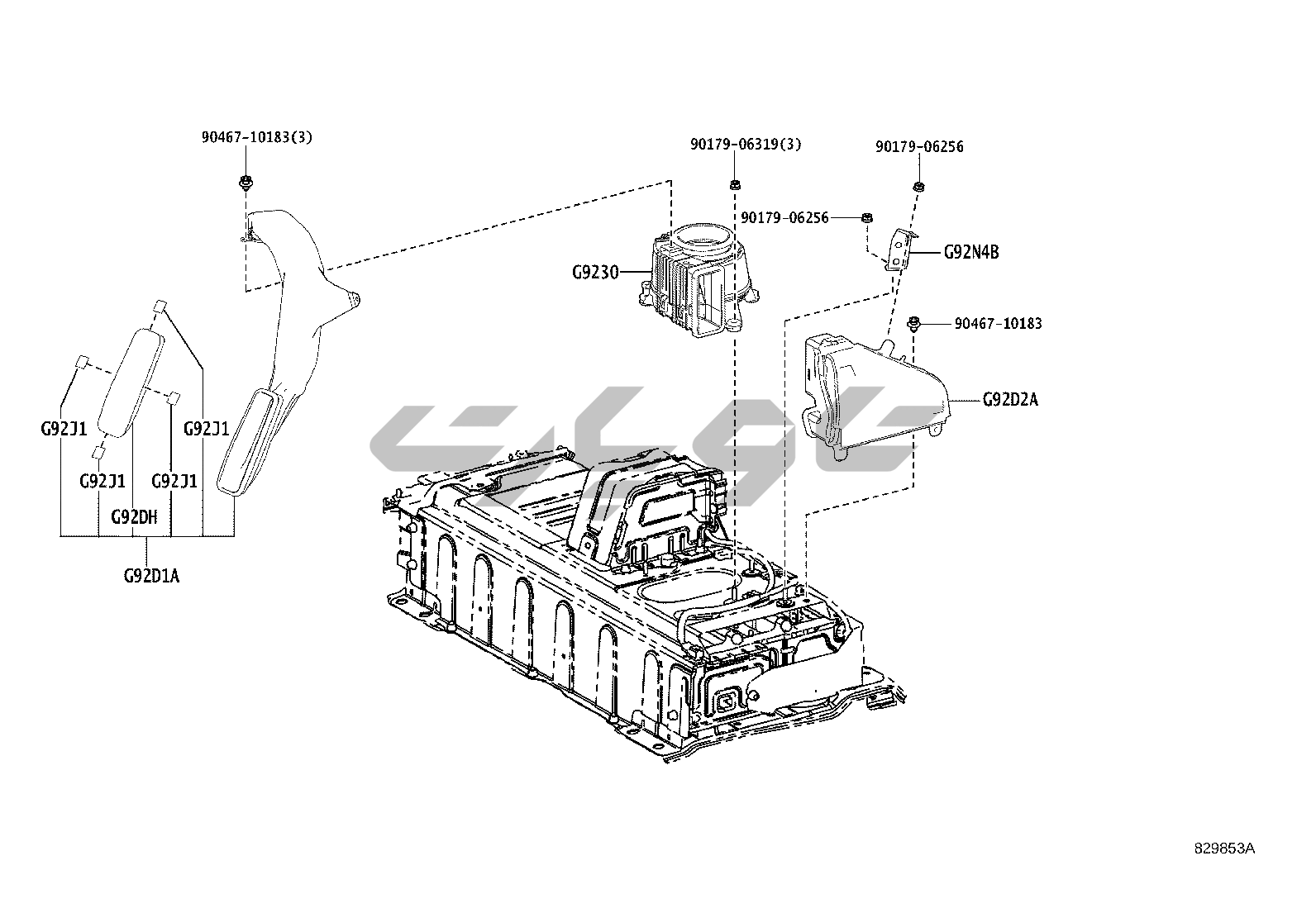 90467-10183(3)

90179-06319(3)

90179-06256

90179-06256

G92N4B

G9230

90467-10183

G92D2A

G92J1

G92J1

G92J1

G92J1

G92DH

G92D1A

829853A