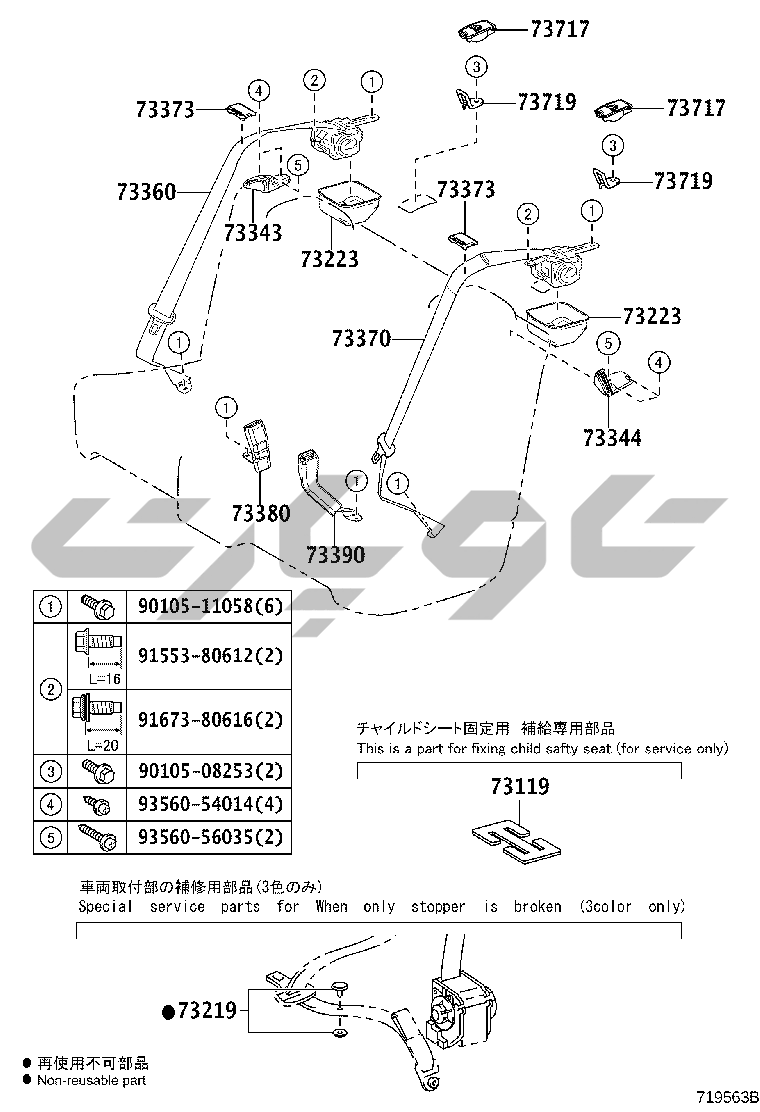 73717
3
73719
73717
3
73719
73373
4
2
1
5
73360
73343
73223
73373
2
1
73223
73370
5
4
73344
1
1
73380
1
1
73390

| ① | | 90105-11058(6) |
|---|---|---|
| ② | L=16 | 91553-80612(2) |
| | L=20 | 91673-80616(2) |
| ③ | | 90105-08253(2) |
| ④ | | 93560-54014(4) |
| ⑤ | | 93560-56035(2) |

チャイルドシート固定用 補給専用部品
This is a part for fixing child safty seat (for service only)
73119

車両取付部の補修用部品(3色のみ)
Special service parts for When only stopper is broken (3color only)
●73219

● 再使用不可部品
● Non-reusable part
719563B