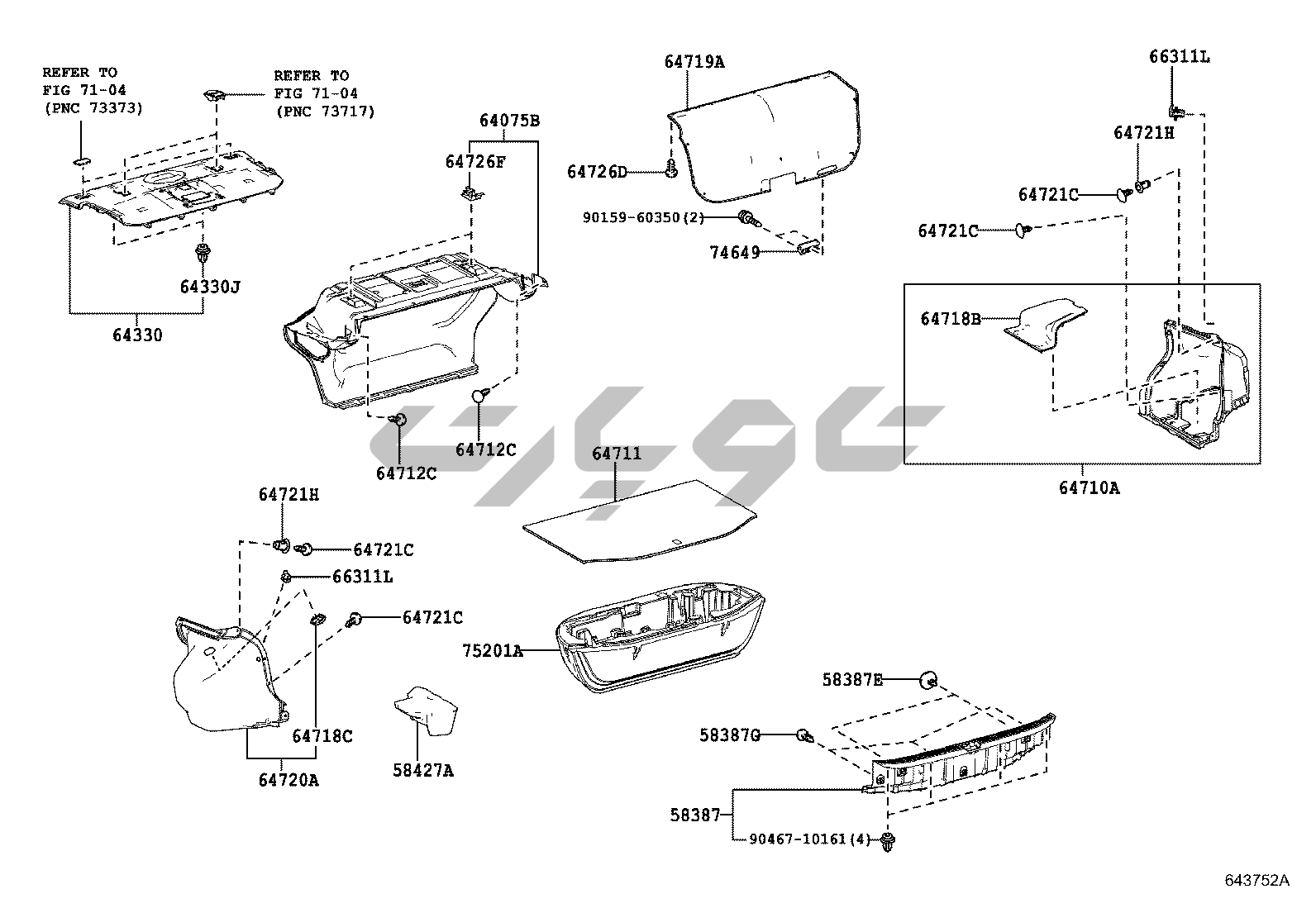 REFER TO
FIG 71-04
(PNC 73373)

REFER TO
FIG 71-04
(PNC 73717)

64330J

64330

64075B

64726F

64712C

64712C

64719A

64726D

90159-60350(2)

74649

66311L

64721H

64721C

64721C

64718B

64710A

64711

64721H

64721C

66311L

64721C

64718C

64720A

58427A

75201A

58387E

58387G

58387

90467-10161(4)

643752A