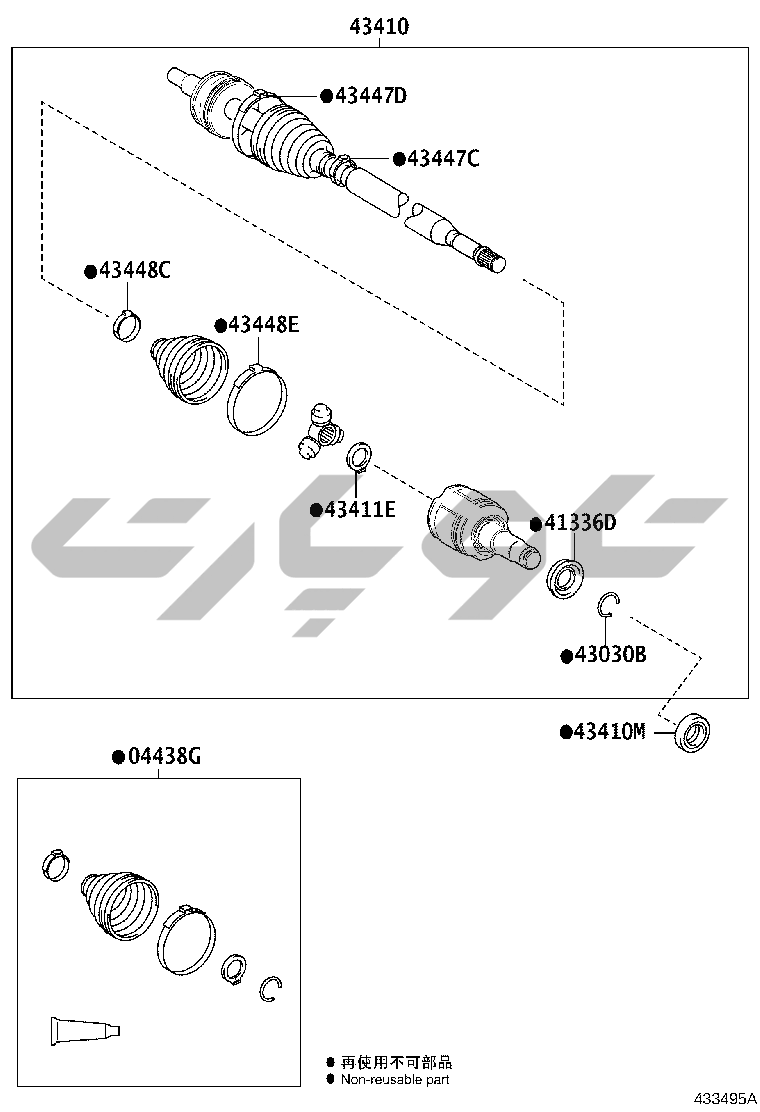 43410

●43447D

●43447C

●43448C

●43448E

●43411E

●41336D

●43030B

●43410M

●04438G

● 再使用不可部品
● Non-reusable part

433495A