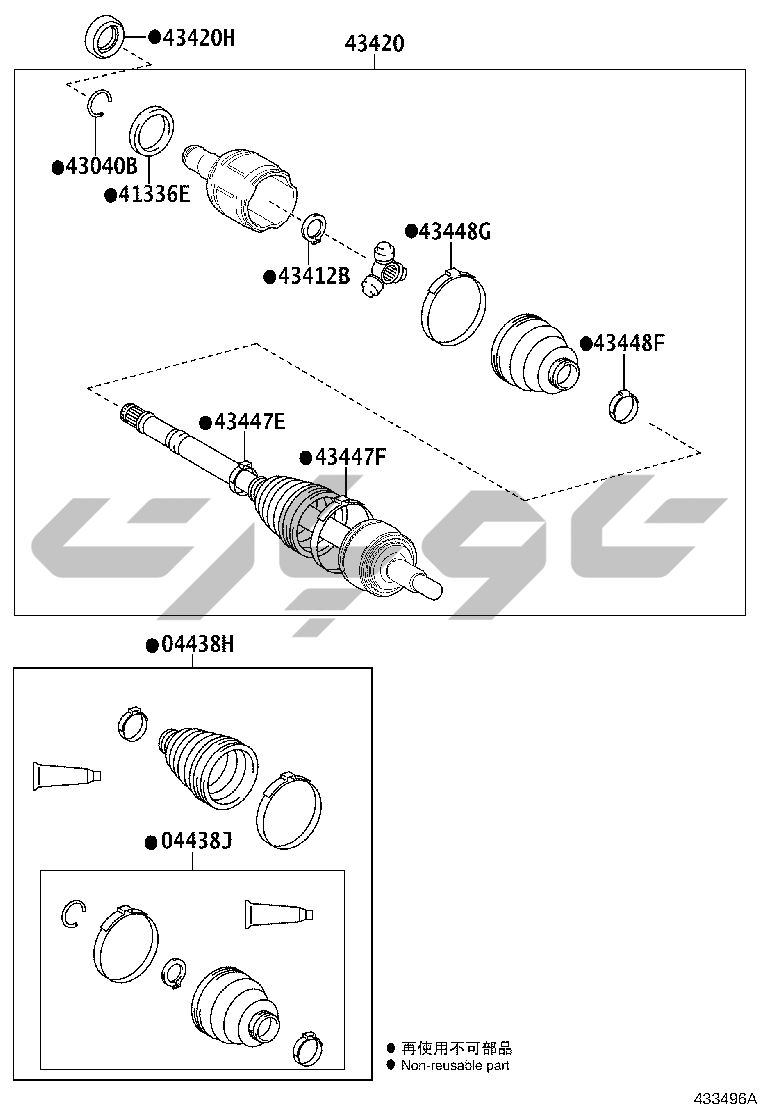 ●43420H

43420

●43040B

●41336E

●43412B

●43448G

●43448F

●43447E

●43447F

●04438H

●04438J

● 再使用不可部品
● Non-reusable part

433496A