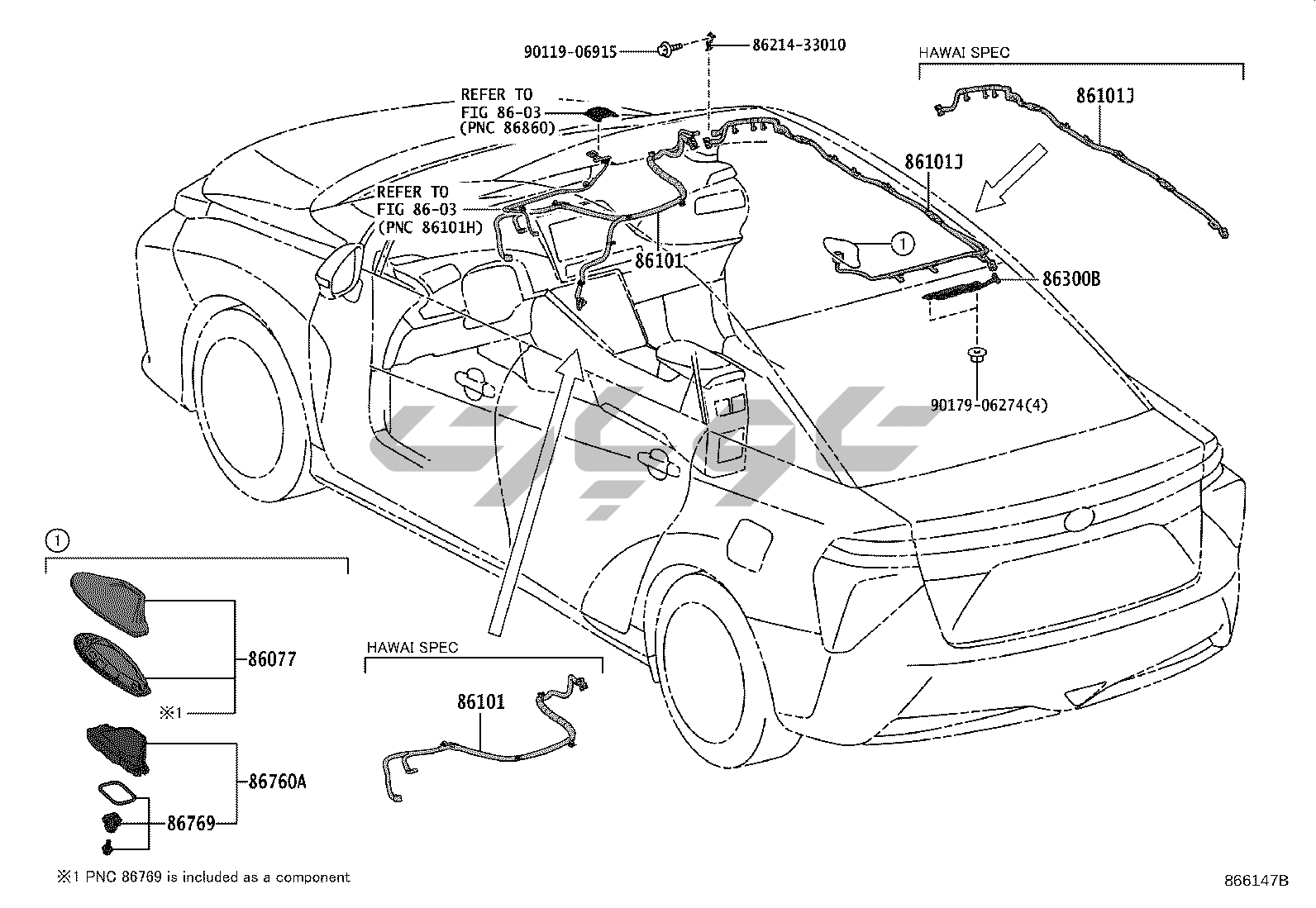 90119-06915
86214-33010
HAWAI SPEC
86101J
REFER TO
FIG 86-03
(PNC 86860)
REFER TO
FIG 86-03
(PNC 86101H)
86101J
86101
①
86300B
90179-06274(4)
①
86077
※1
86760A
86769
HAWAI SPEC
86101
※1 PNC 86769 is included as a component
866147B