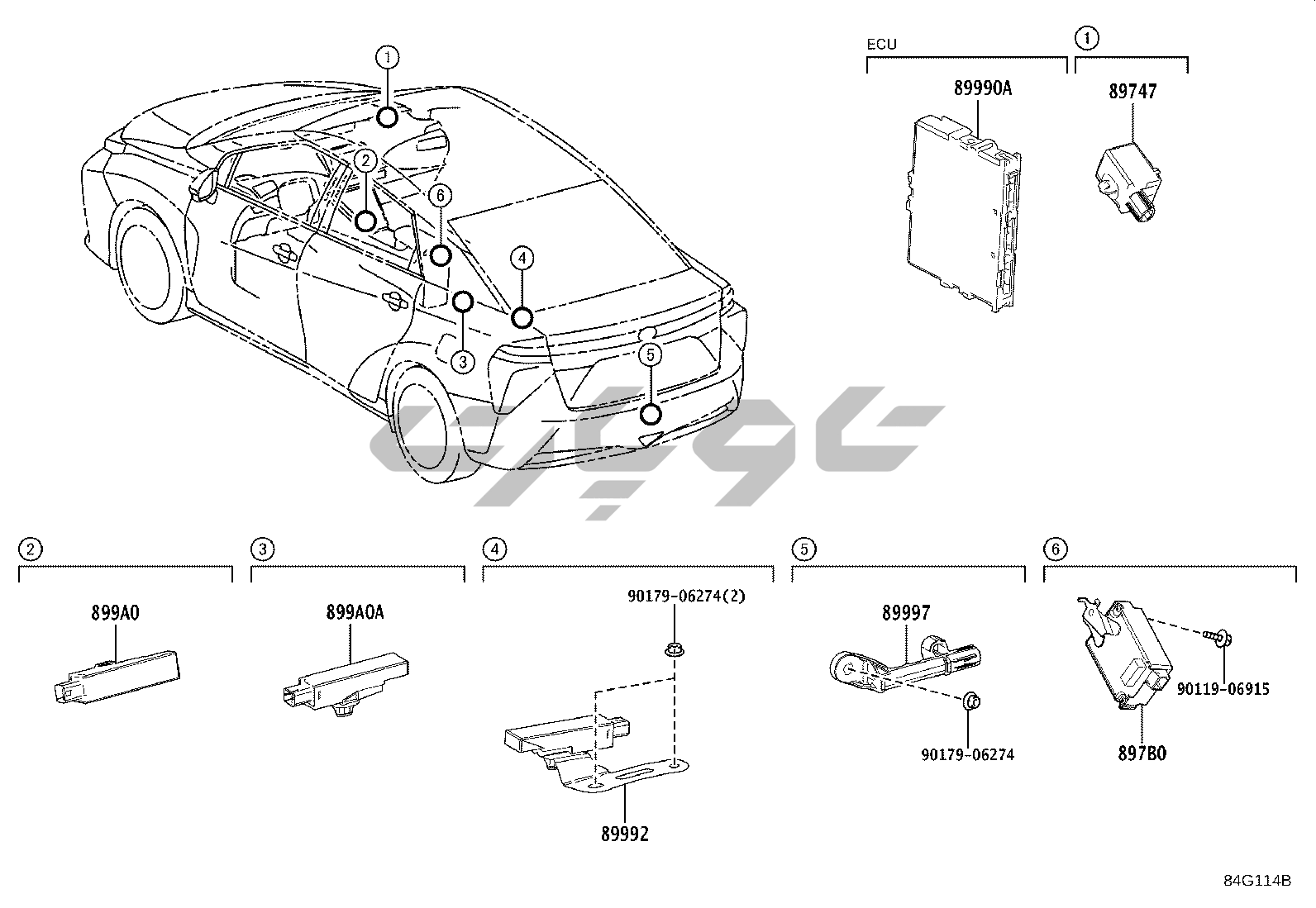 1
2
6
4
3
5

ECU
89990A

1
89747

2
899A0

3
899A0A

4
90179-06274(2)
89992

5
89997
90179-06274

6
90119-06915
897B0

84G114B