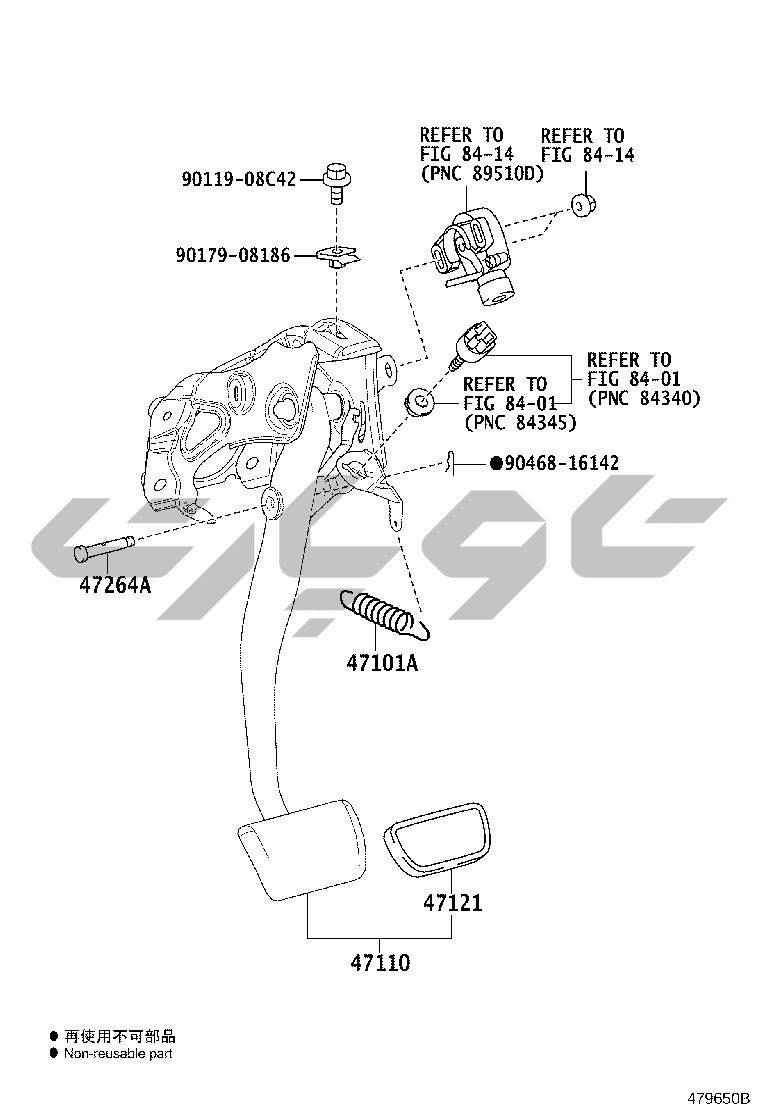 REFER TO
FIG 84-14
(PNC 89510D)

REFER TO
FIG 84-14

90119-08C42

90179-08186

REFER TO
FIG 84-01
(PNC 84340)

REFER TO
FIG 84-01
(PNC 84345)

●90468-16142

47264A

47101A

47121

47110

● 再使用不可部品
● Non-reusable part

479650B