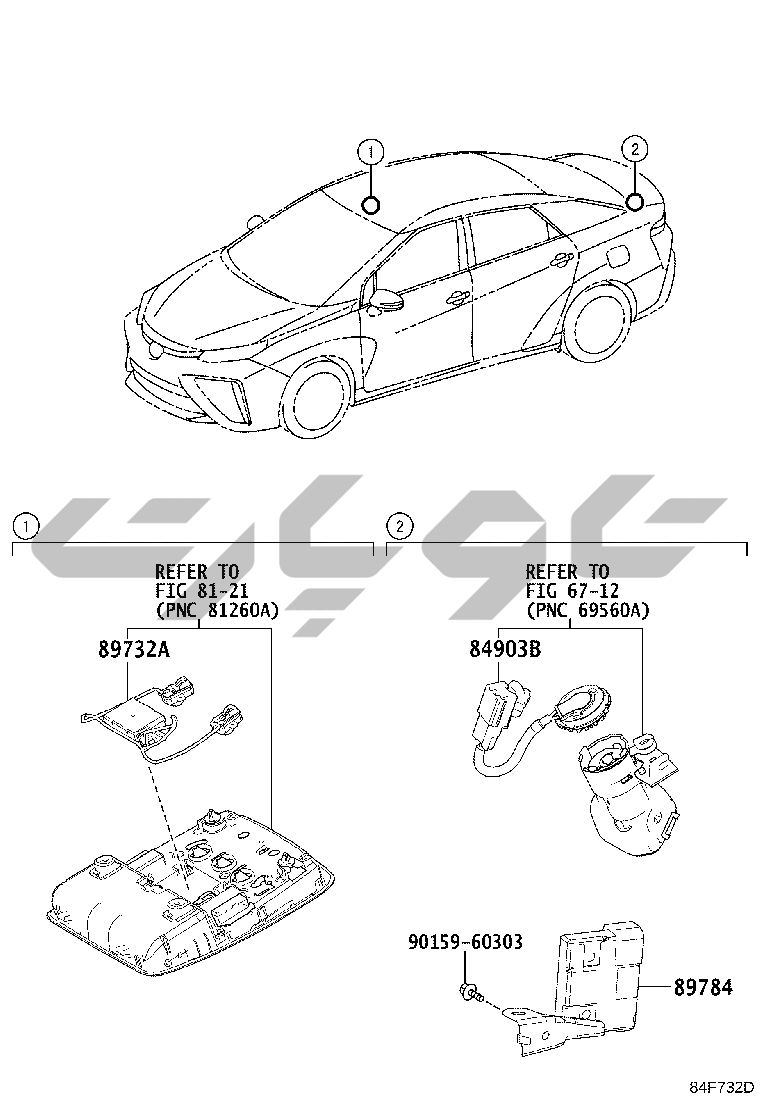 1

2

1

REFER TO FIG 81-21 (PNC 81260A)

89732A

2

REFER TO FIG 67-12 (PNC 69560A)

84903B

90159-60303

89784

84F732D