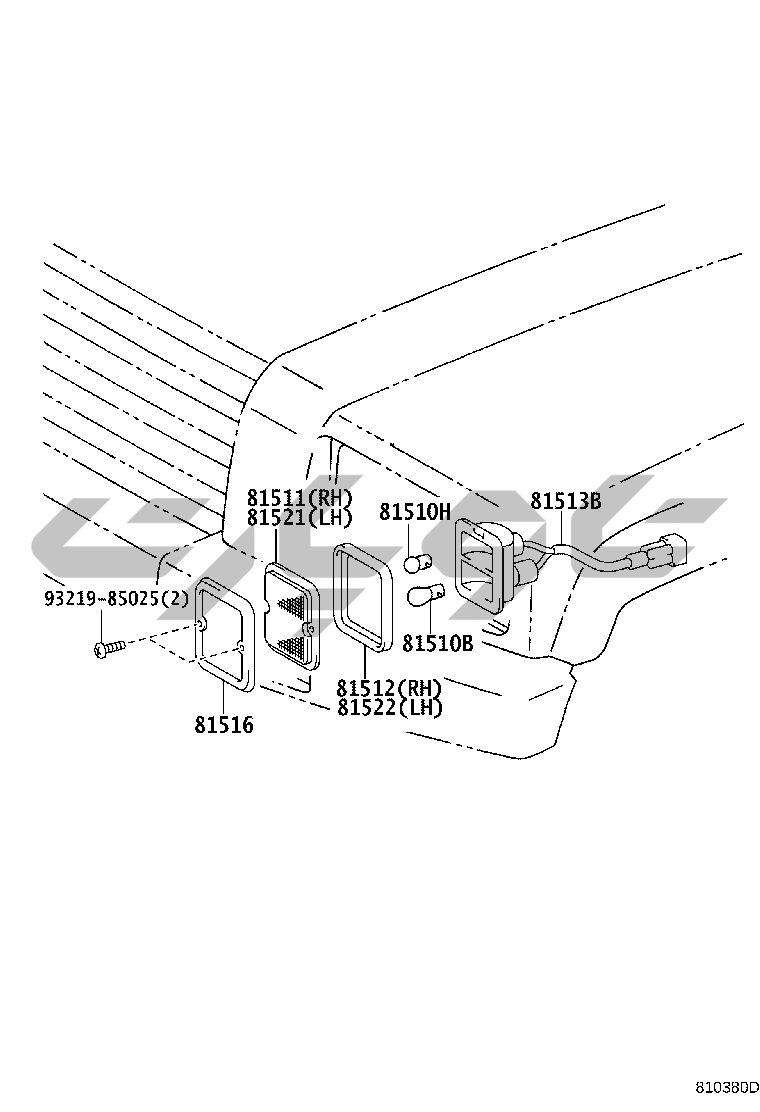 81511(RH)
81521(LH)

81510H

81513B

93219-85025(2)

81510B

81512(RH)
81522(LH)

81516

810380D