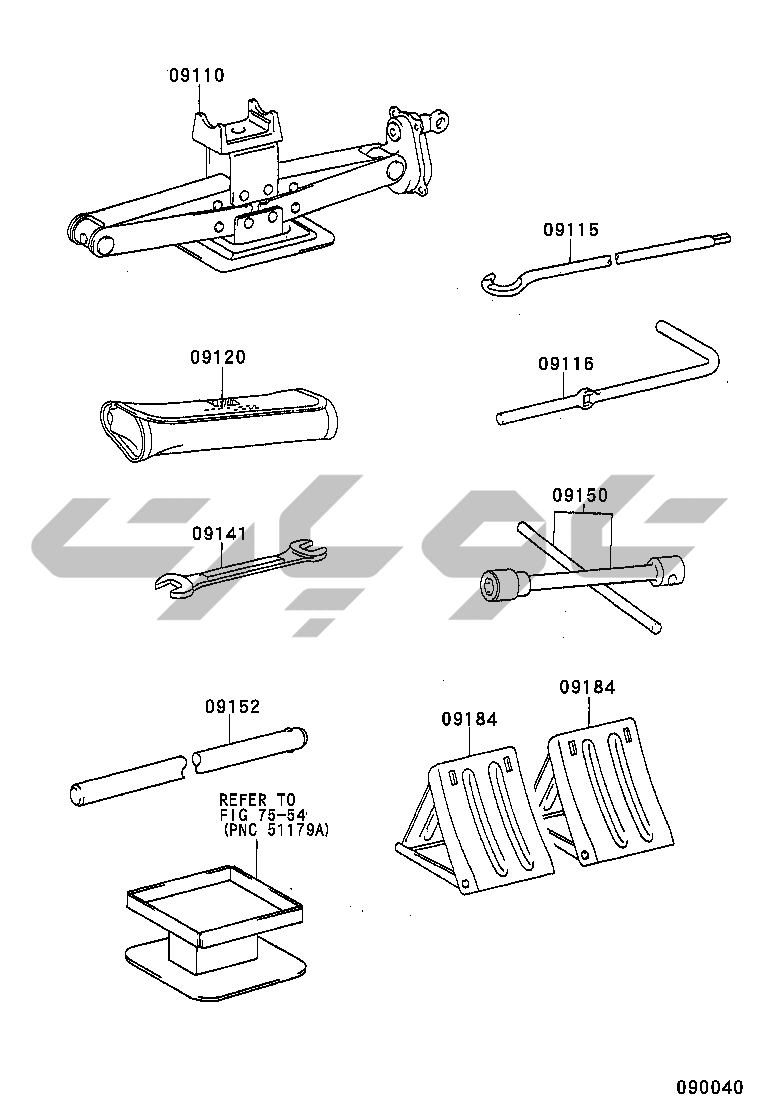 09110

09115

09120

09116

09141

09150

09152

09184

09184

REFER TO
FIG 75-54
(PNC 51179A)

090040