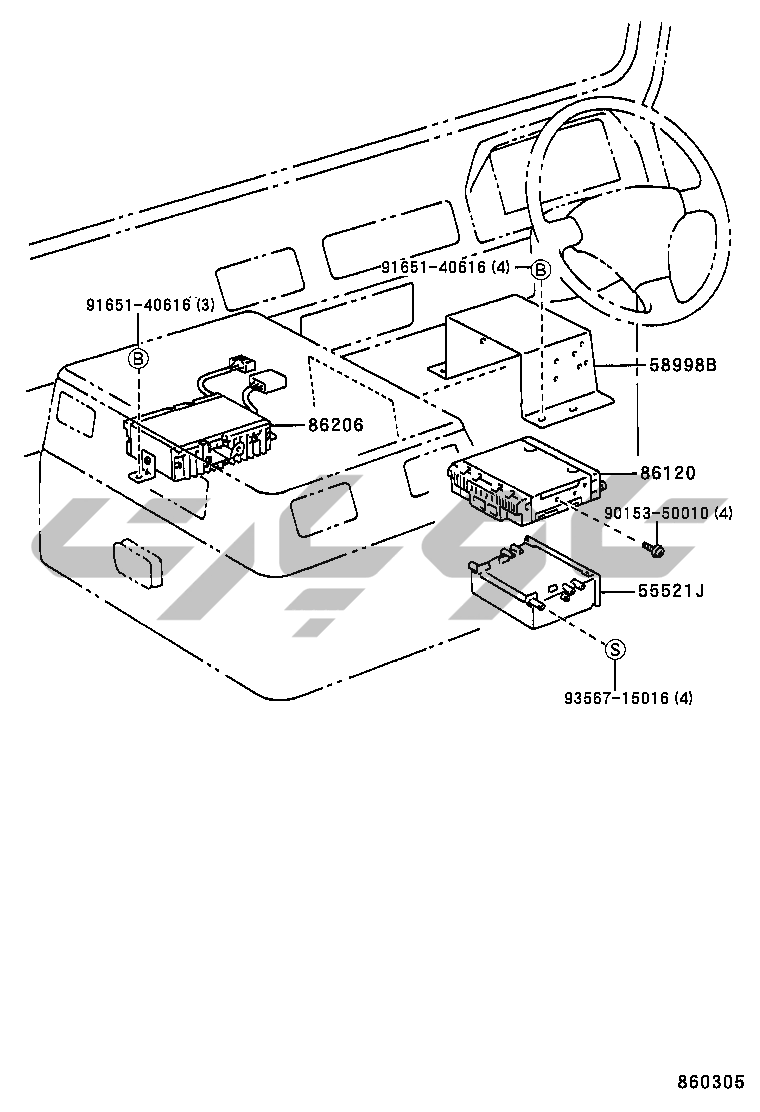 91651-40616 (4)
B
91651-40616 (3)
B
58998B
86206
86120
90153-50010 (4)
55521J
S
93567-15016 (4)
860305