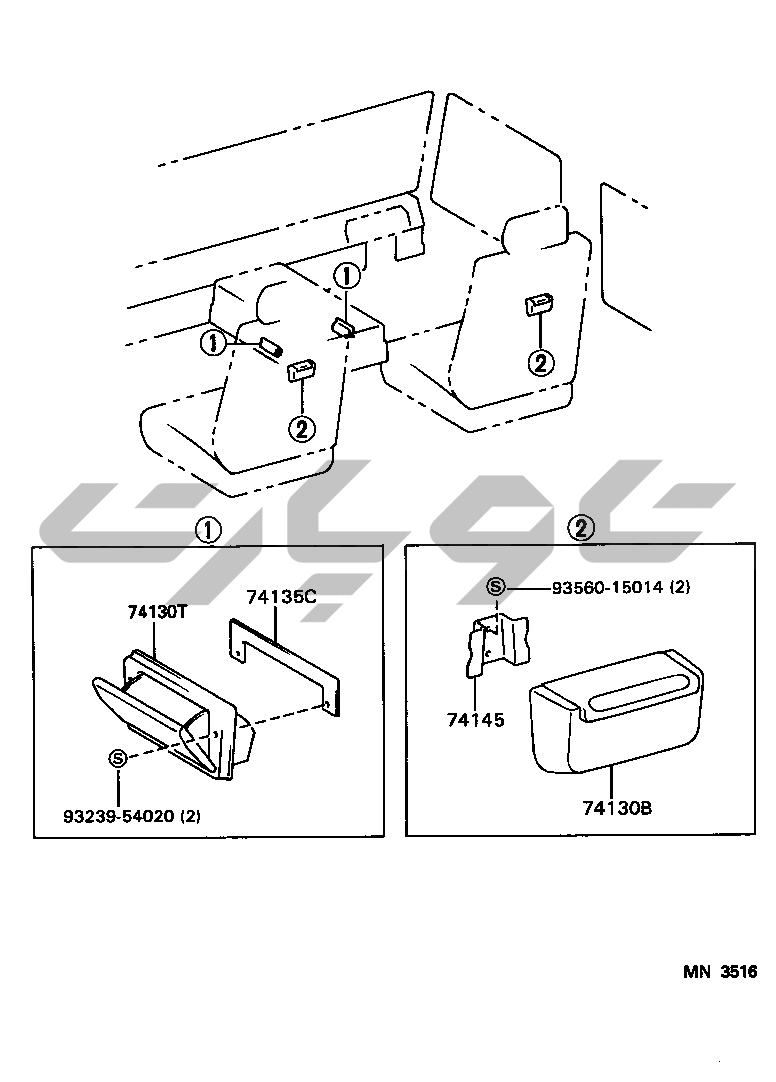 1
1
2
2

1
74130T
74135C
S
93239-54020 (2)

2
S
93560-15014 (2)
74145
74130B

MN 3516