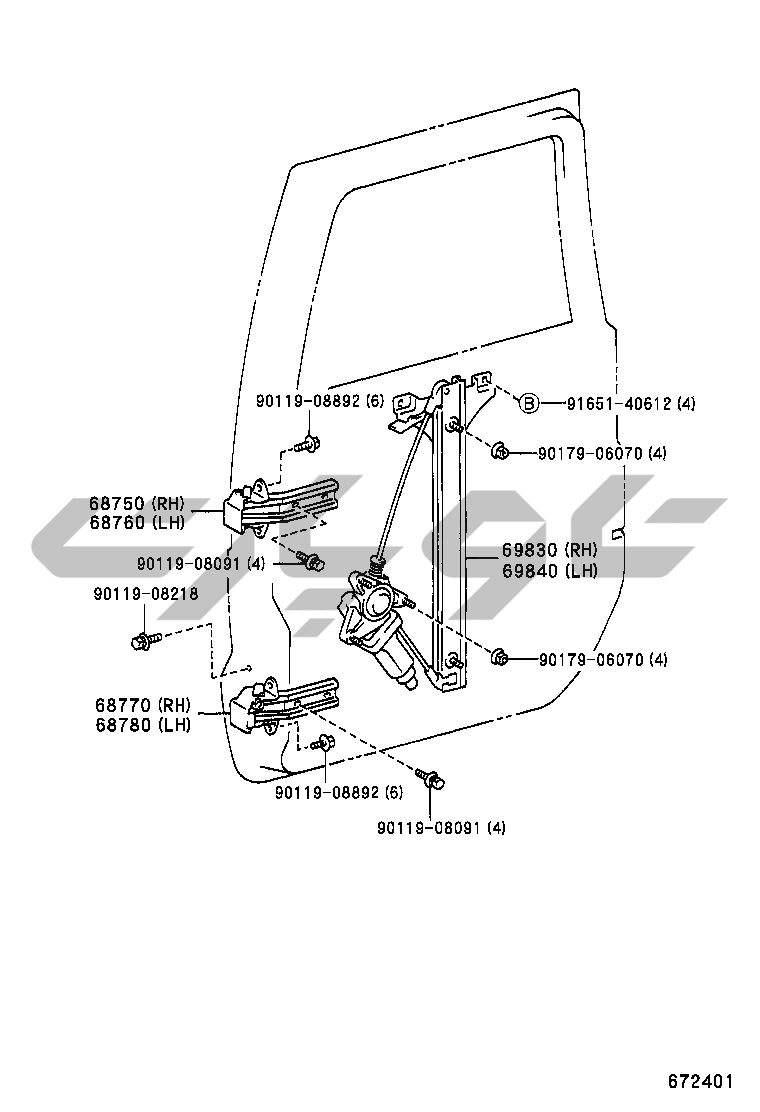 90119-08892 (6)

B 91651-40612 (4)

90179-06070 (4)

68750 (RH)
68760 (LH)

90119-08091 (4)

69830 (RH)
69840 (LH)

90119-08218

90179-06070 (4)

68770 (RH)
68780 (LH)

90119-08892 (6)

90119-08091 (4)

672401