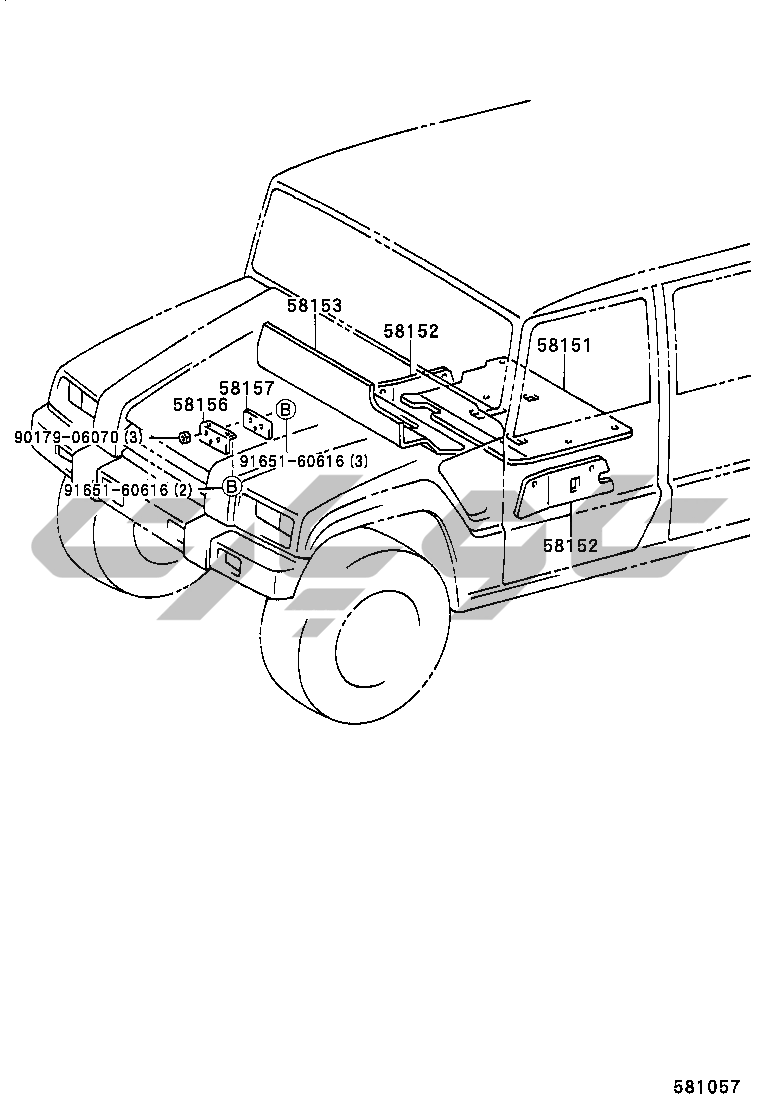 58153
58152
58151
58157
58156
B
90179-06070 (3)
91651-60616 (3)
91651-60616 (2)
B
58152
581057