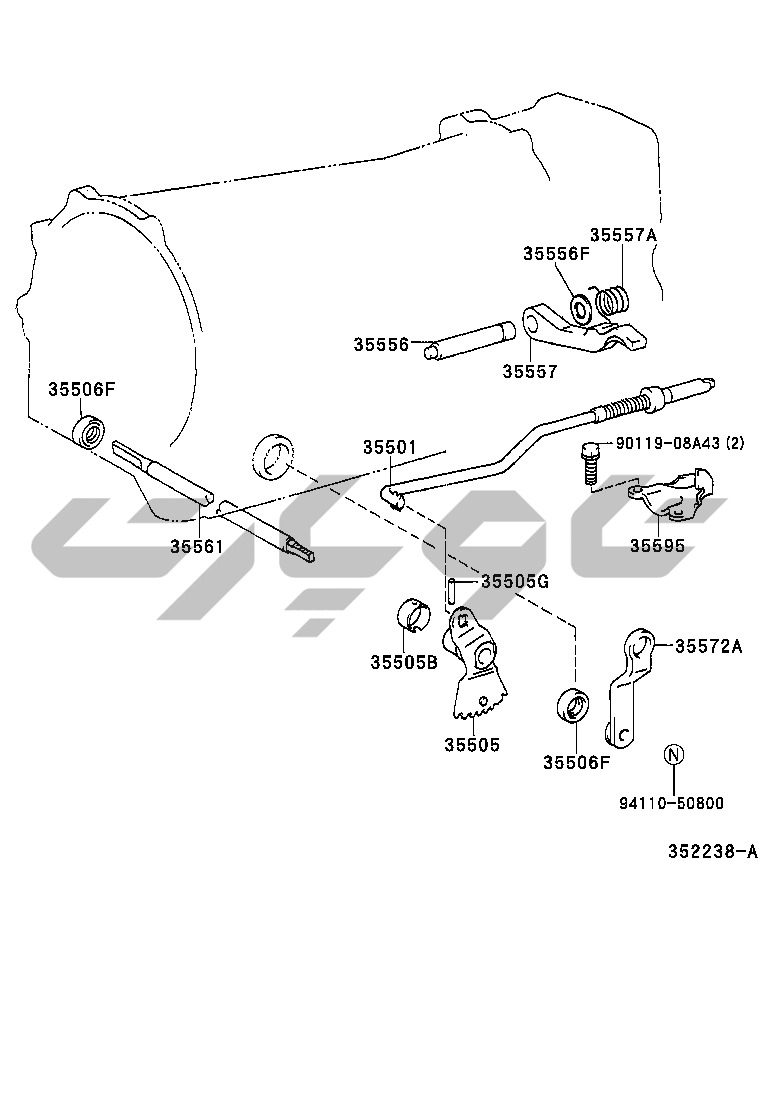 35557A
35556F
35556
35557
35506F
35501
90119-08A43 (2)
35561
35595
35505G
35505B
35572A
35505
35506F
N
94110-50800
352238-A