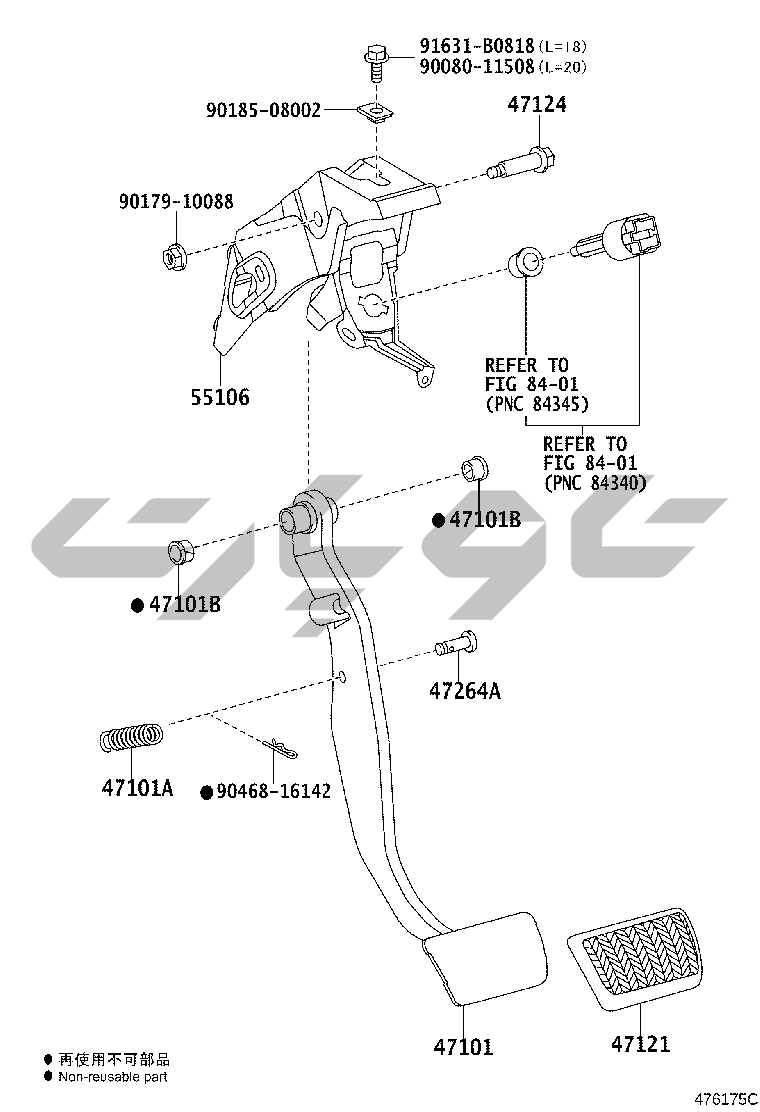 91631-B0818 (L=18)
90080-11508 (L=20)

90185-08002

47124

90179-10088

55106

REFER TO
FIG 84-01
(PNC 84345)

REFER TO
FIG 84-01
(PNC 84340)

● 47101B

● 47101B

47264A

47101A

● 90468-16142

47101

47121

● 再使用不可部品
● Non-reusable part

476175C