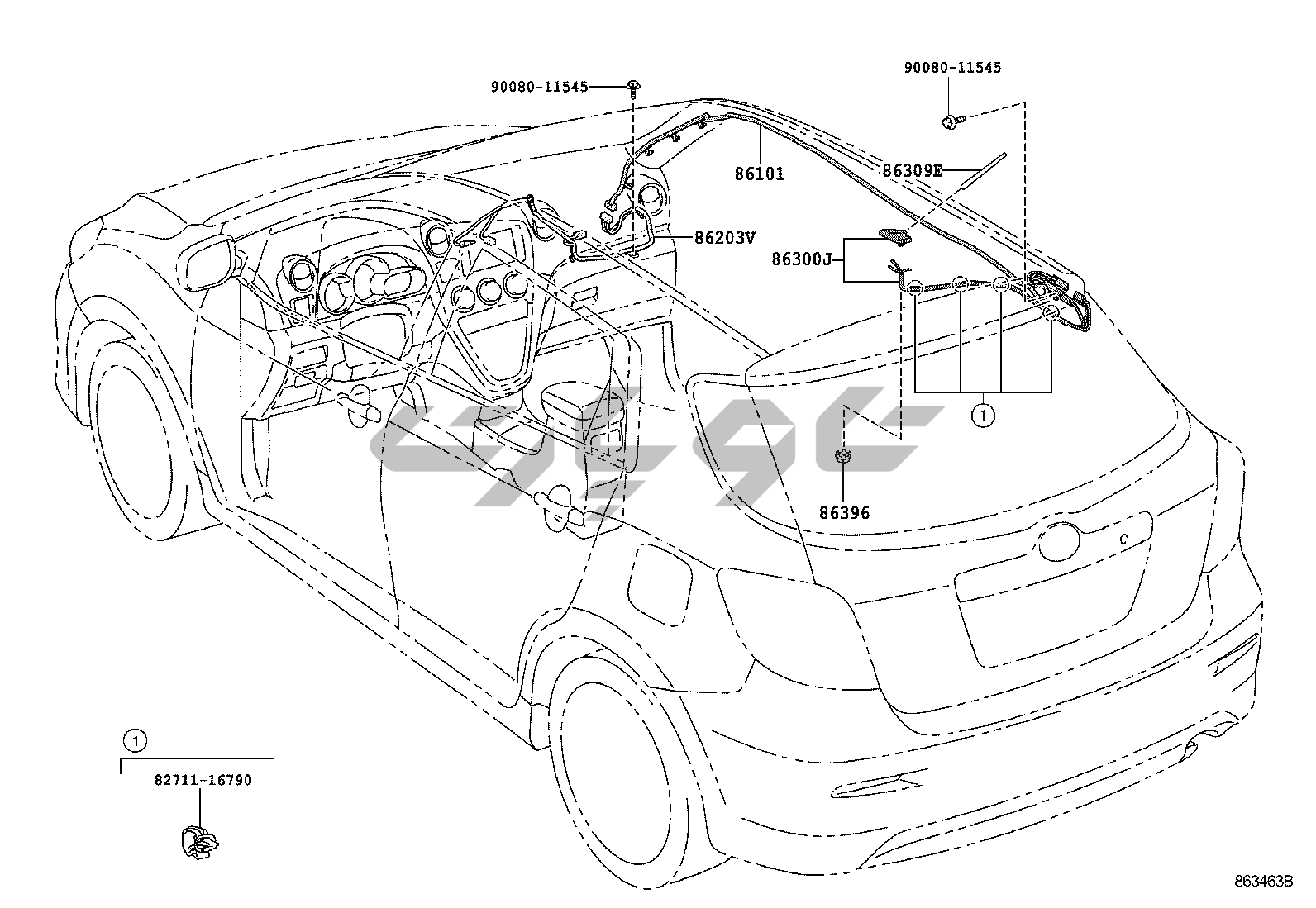 90080-11545

90080-11545

86101

86309E

86203V

86300J

1

86396

1

82711-16790

863463B