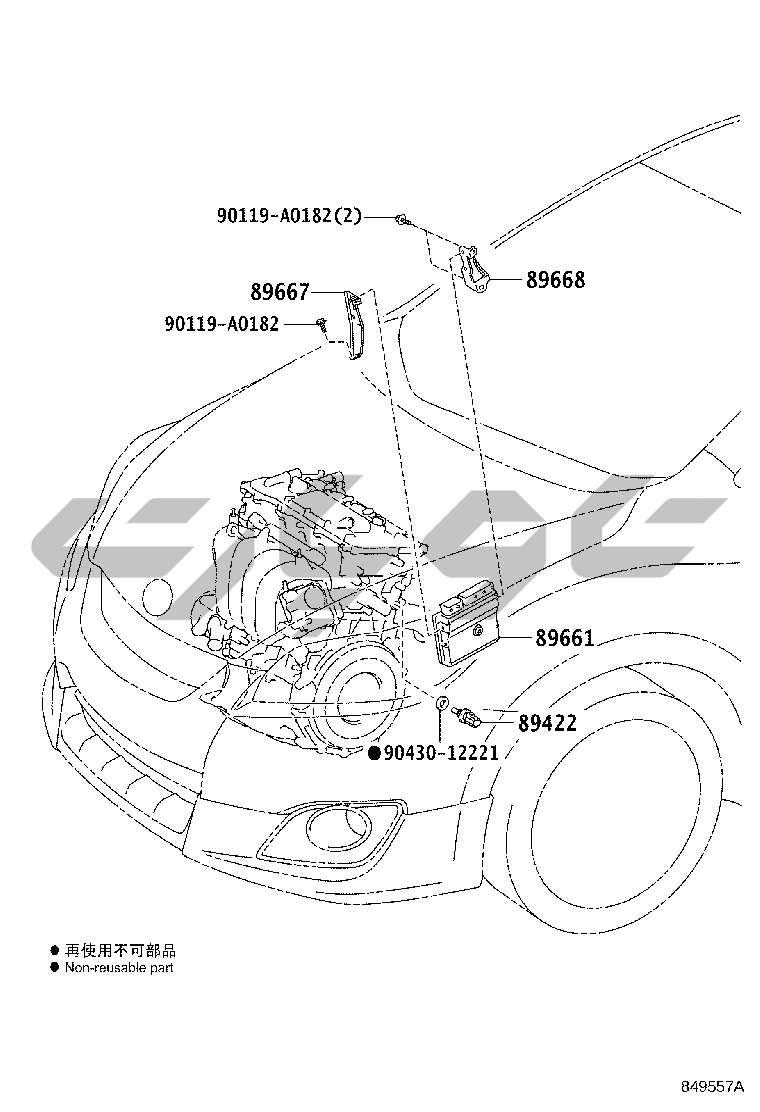 90119-A0182(2)

89668

89667

90119-A0182

89661

89422

● 90430-12221

● 再使用不可部品
● Non-reusable part

849557A