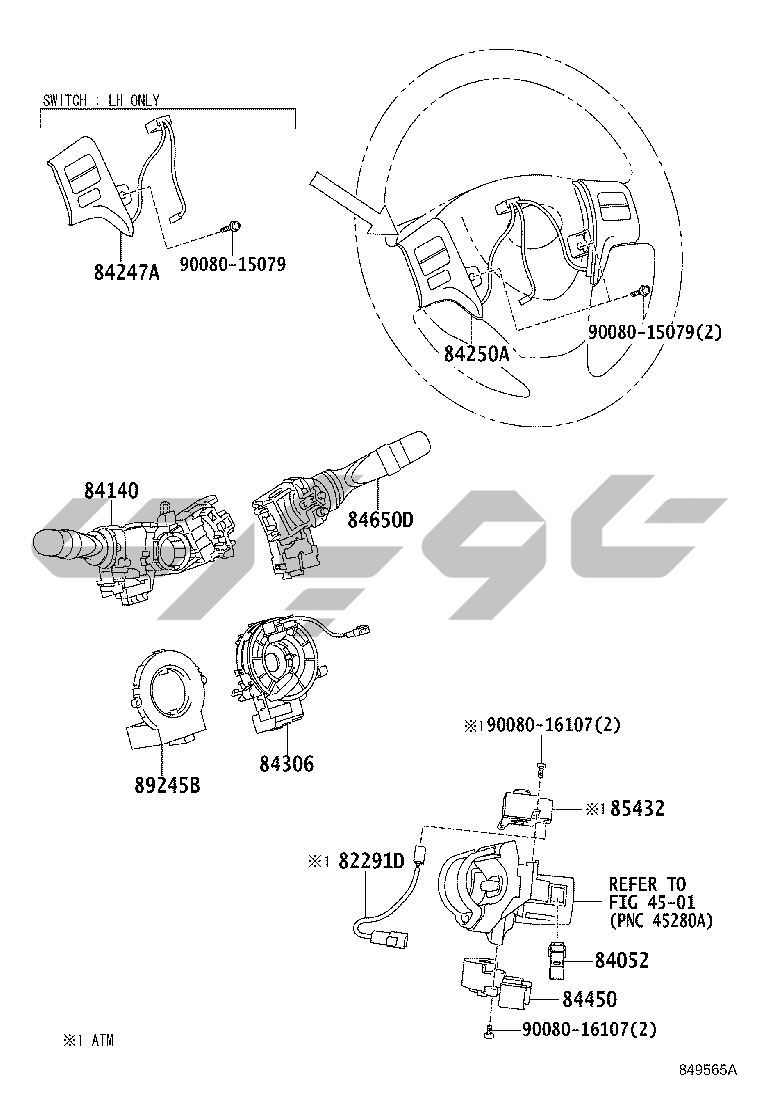 SWITCH : LH ONLY

84247A

90080-15079

84250A

90080-15079(2)

84140

84650D

89245B

84306

※1 90080-16107(2)

※1 85432

※1 82291D

REFER TO FIG 45-01 (PNC 45280A)

84052

84450

90080-16107(2)

※1 ATM

849565A