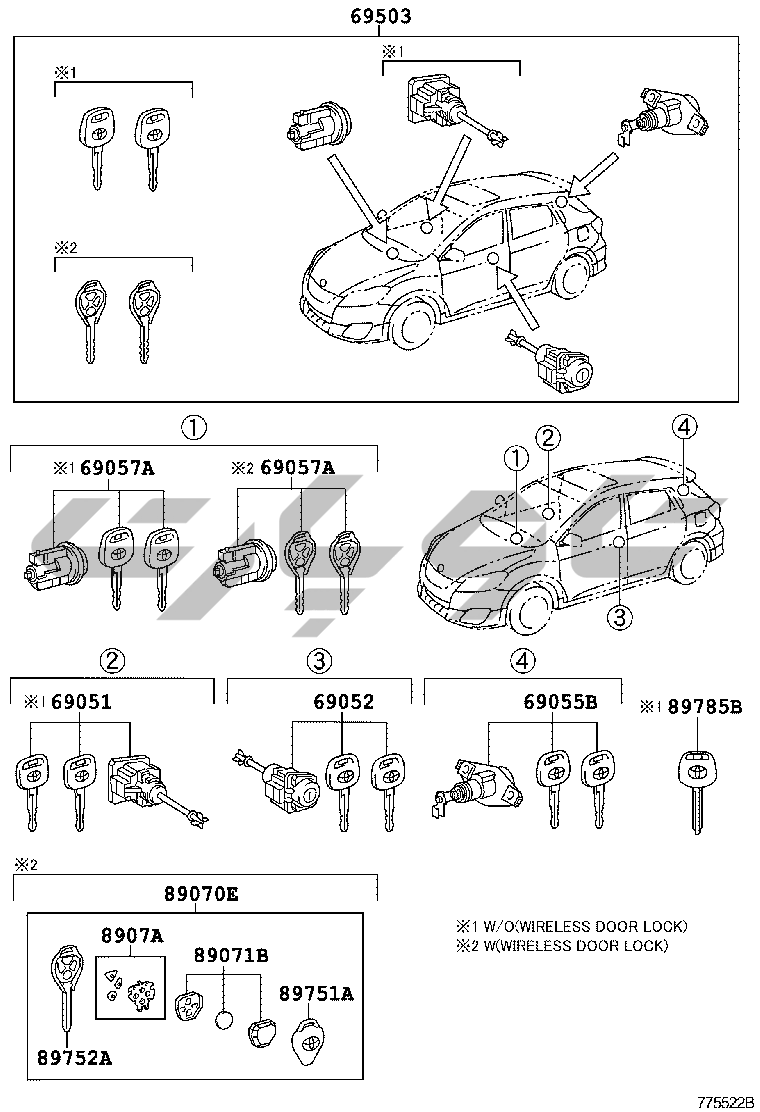 69503

※1

※1

※2

①

※1 69057A

※2 69057A

① ② ④ ③

②

※1 69051

③

69052

④

69055B

※1 89785B

※2

89070E

8907A

89071B

89751A

89752A

※1 W/O(WIRELESS DOOR LOCK)
※2 W(WIRELESS DOOR LOCK)

775522B