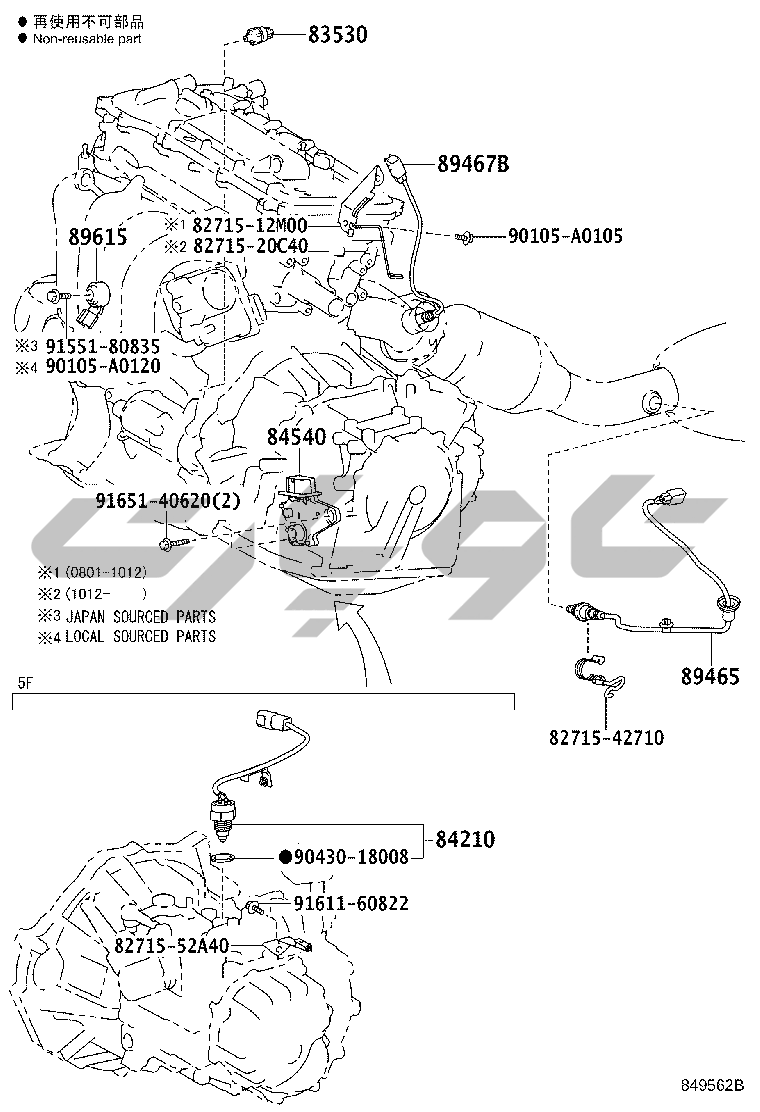 ● 再使用不可部品
● Non-reusable part

83530

89467B

※1 82715-12M00
※2 82715-20C40

90105-A0105

89615

※3 91551-80835
※4 90105-A0120

84540

91651-40620(2)

※1 (0801-1012)
※2 (1012- )
※3 JAPAN SOURCED PARTS
※4 LOCAL SOURCED PARTS

89465

82715-42710

5F

84210

●90430-18008

91611-60822

82715-52A40

849562B