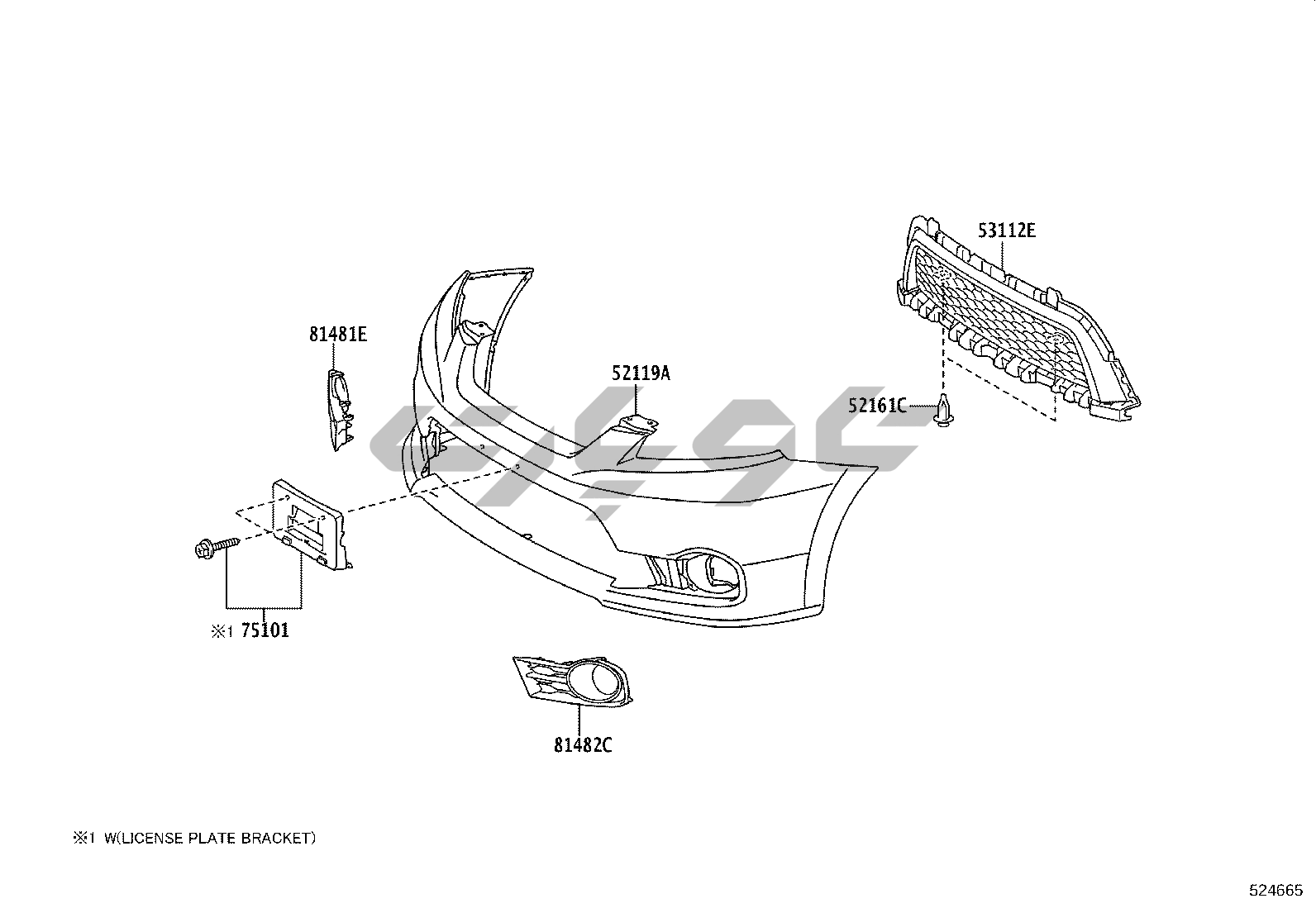 53112E

81481E

52119A

52161C

※1 75101

81482C

※1 W(LICENSE PLATE BRACKET)

524665