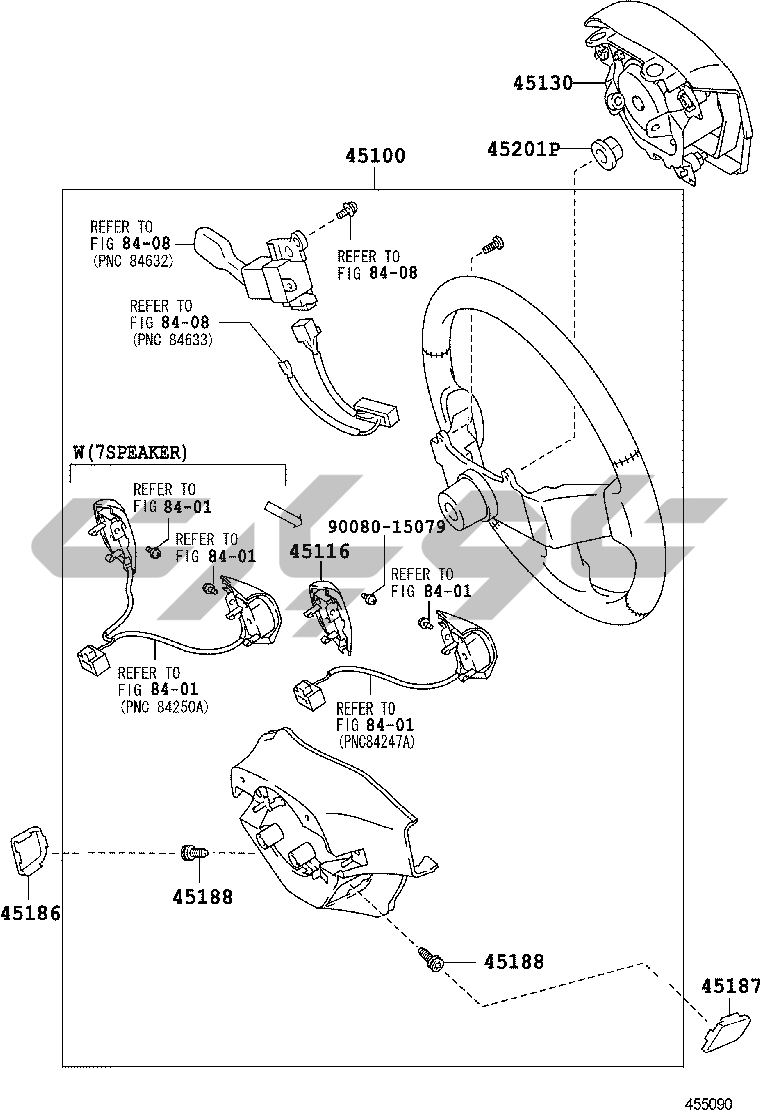 45130

45201P

45100

REFER TO FIG 84-08 (PNC 84632)

REFER TO FIG 84-08

REFER TO FIG 84-08 (PNC 84633)

W(7SPEAKER)

REFER TO FIG 84-01

REFER TO FIG 84-01

90080-15079

45116

REFER TO FIG 84-01

REFER TO FIG 84-01 (PNC 84250A)

REFER TO FIG 84-01 (PNC84247A)

45186

45188

45188

45187

455090