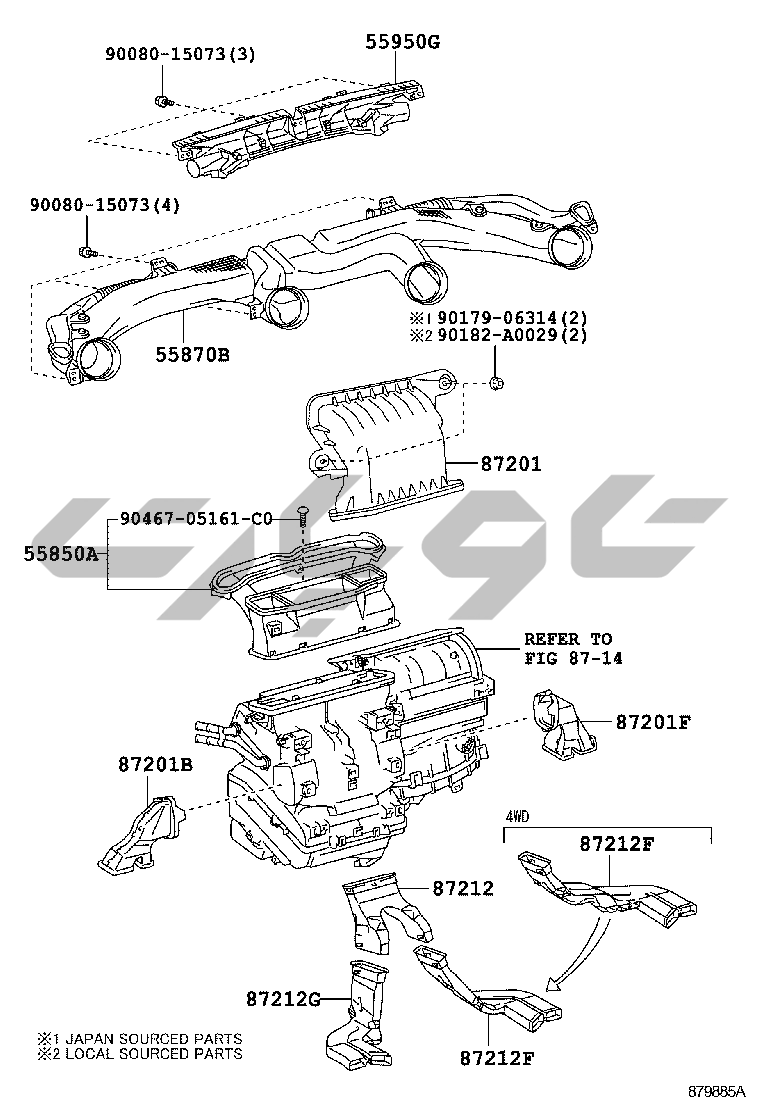 90080-15073(3)
55950G
90080-15073(4)
55870B
※1 90179-06314(2)
※2 90182-A0029(2)
87201
90467-05161-C0
55850A
REFER TO
FIG 87-14
87201F
87201B
4WD
87212F
87212
87212G
87212F
※1 JAPAN SOURCED PARTS
※2 LOCAL SOURCED PARTS
879885A