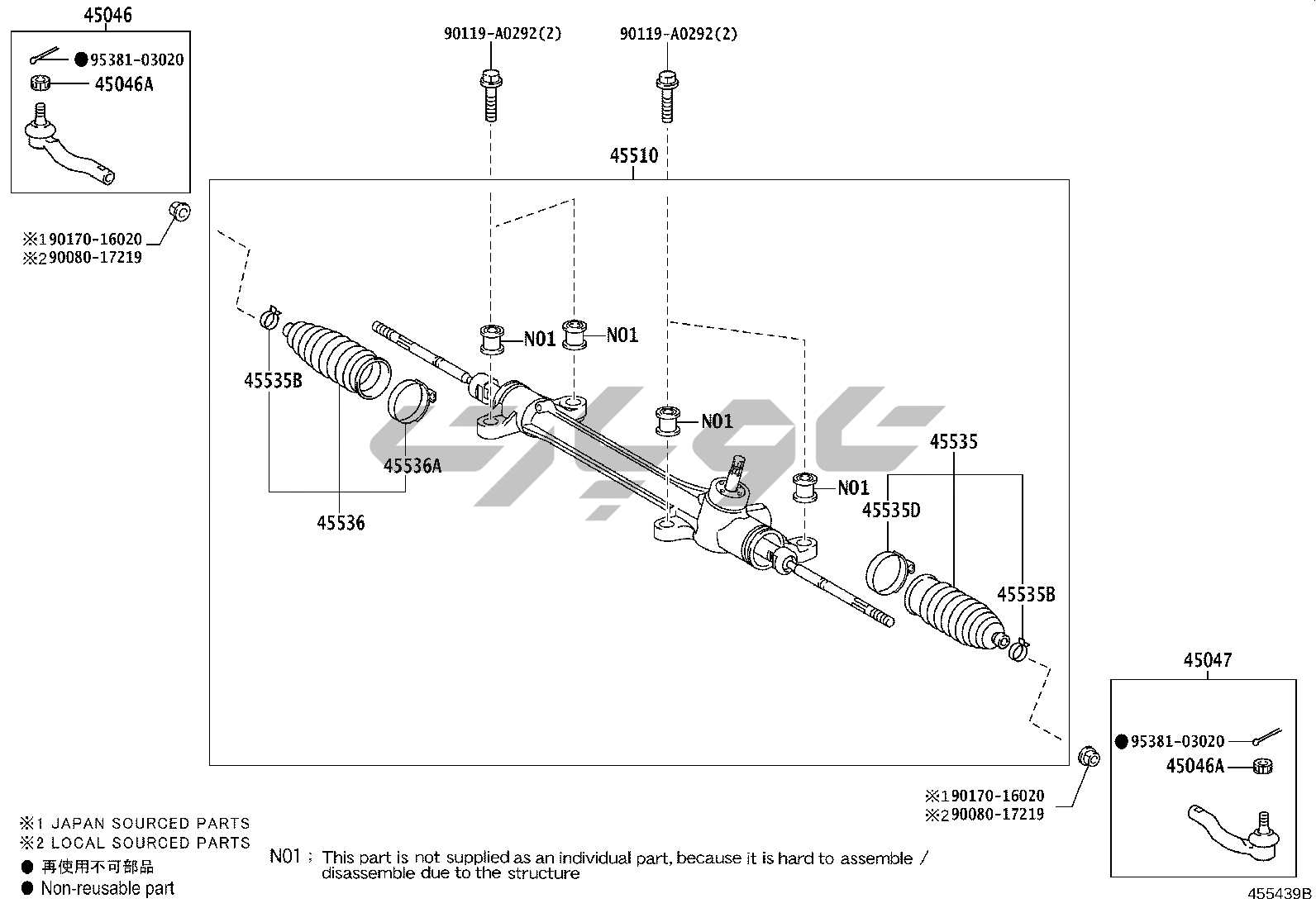 45046

● 95381-03020

45046A

※1 90170-16020
※2 90080-17219

90119-A0292(2)

90119-A0292(2)

45510

N01

N01

N01

N01

45535B

45536A

45536

45535

45535D

45535B

45047

● 95381-03020

45046A

※1 90170-16020
※2 90080-17219

※1 JAPAN SOURCED PARTS
※2 LOCAL SOURCED PARTS
● 再使用不可部品
● Non-reusable part

N01 ; This part is not supplied as an individual part, because it is hard to assemble / disassemble due to the structure

455439B