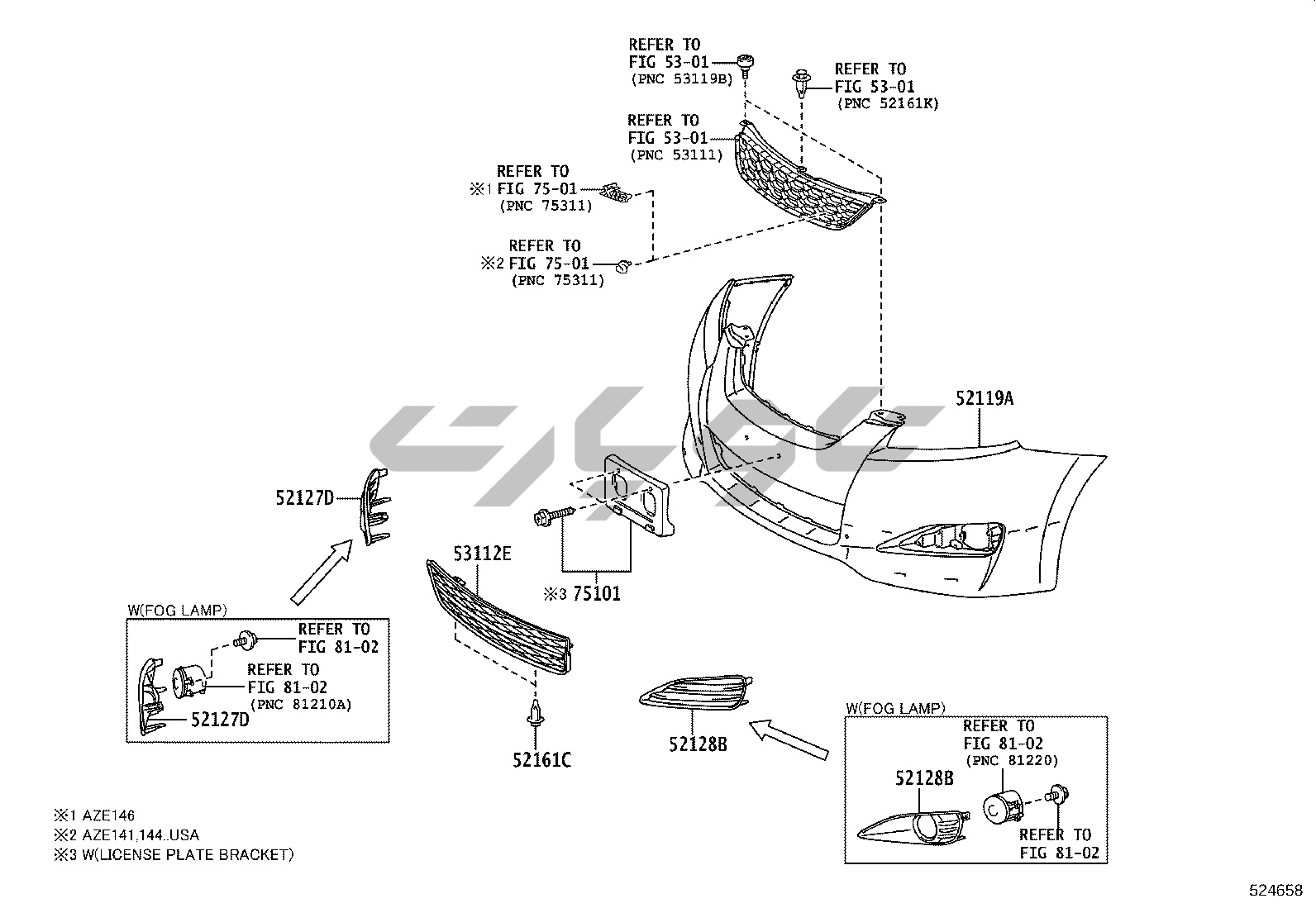 REFER TO
FIG 53-01
(PNC 53119B)

REFER TO
FIG 53-01
(PNC 52161K)

REFER TO
FIG 53-01
(PNC 53111)

REFER TO
※1 FIG 75-01
(PNC 75311)

REFER TO
※2 FIG 75-01
(PNC 75311)

52119A

52127D

53112E

※3 75101

W(FOG LAMP)
REFER TO
FIG 81-02
REFER TO
FIG 81-02
(PNC 81210A)
52127D

52161C

52128B

W(FOG LAMP)
REFER TO
FIG 81-02
(PNC 81220)
52128B
REFER TO
FIG 81-02

※1 AZE146
※2 AZE141,144..USA
※3 W(LICENSE PLATE BRACKET)

524658