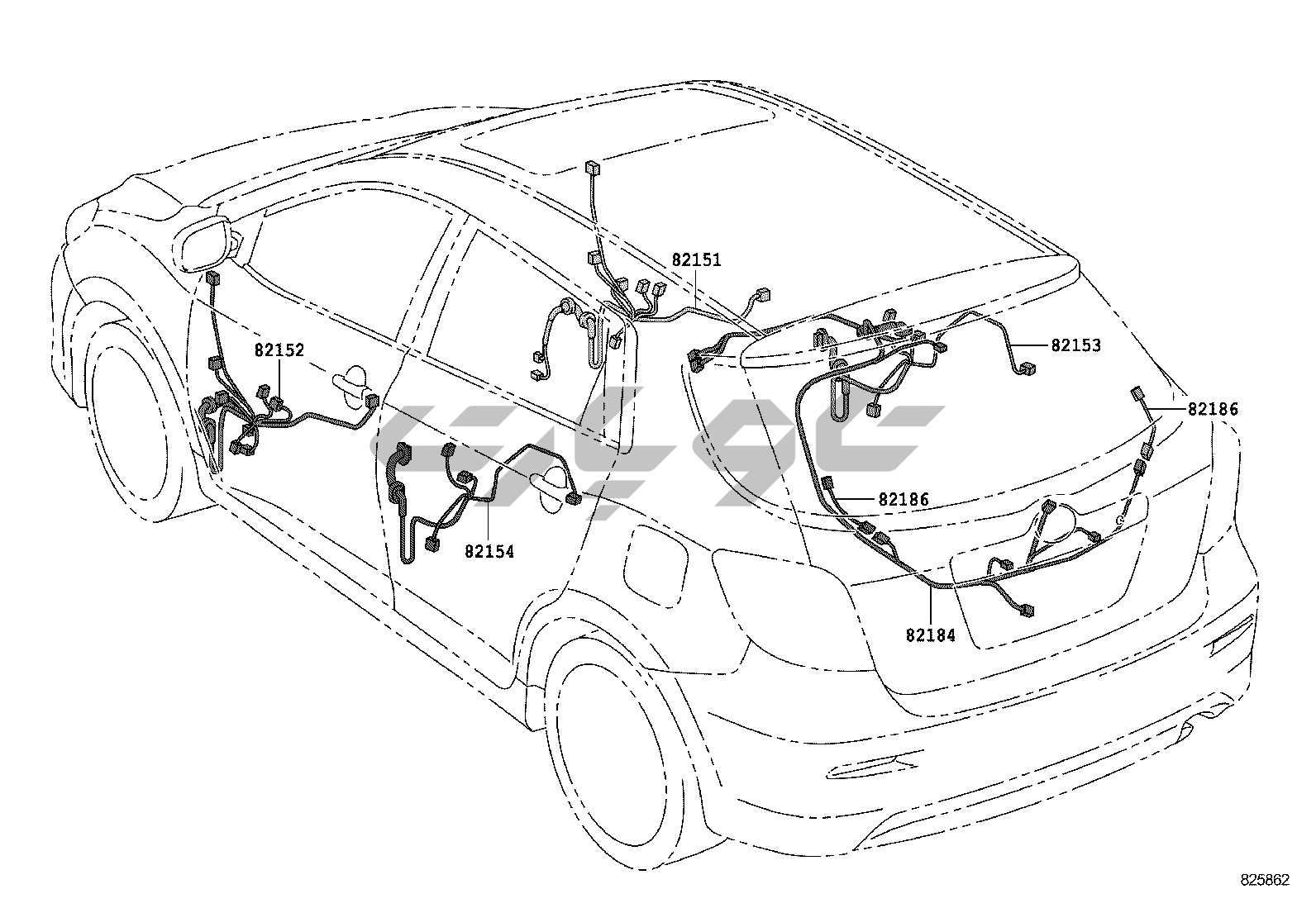 82151
82152
82153
82186
82186
82154
82184
825862