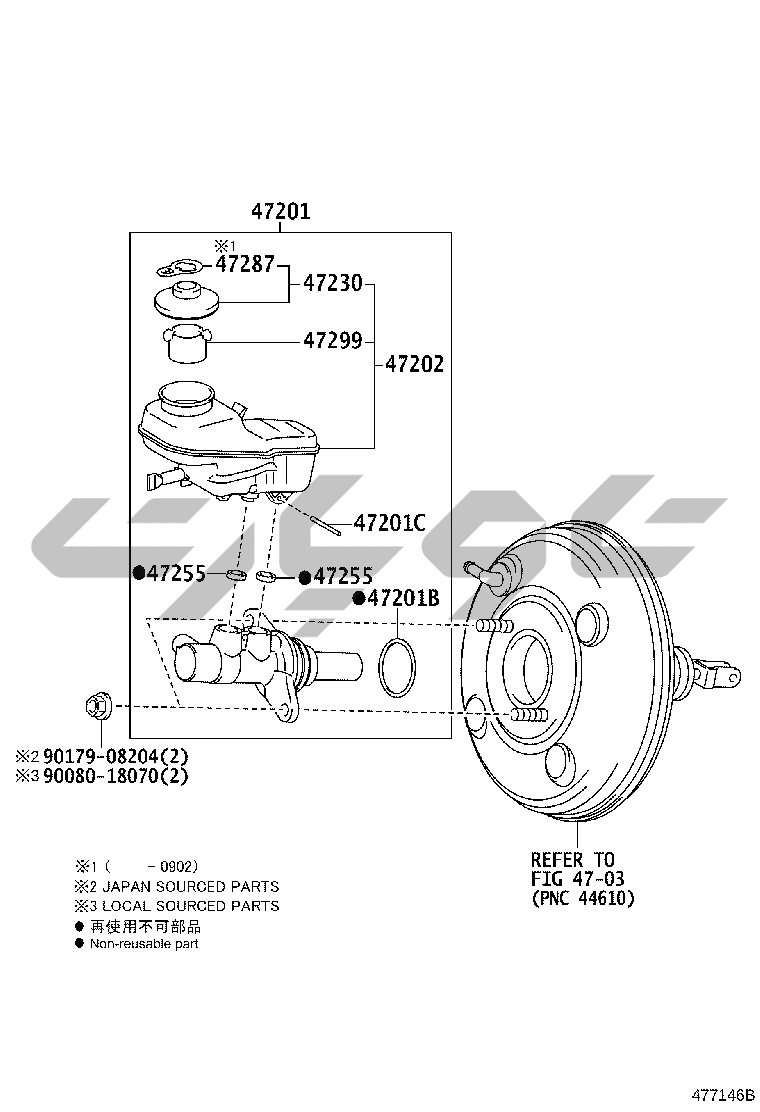 47201

※1
47287
47230
47299
47202
47201C
●47255
●47255
●47201B

※2 90179-08204(2)
※3 90080-18070(2)

REFER TO
FIG 47-03
(PNC 44610)

※1 (　　- 0902)
※2 JAPAN SOURCED PARTS
※3 LOCAL SOURCED PARTS
● 再使用不可部品
● Non-reusable part

477146B