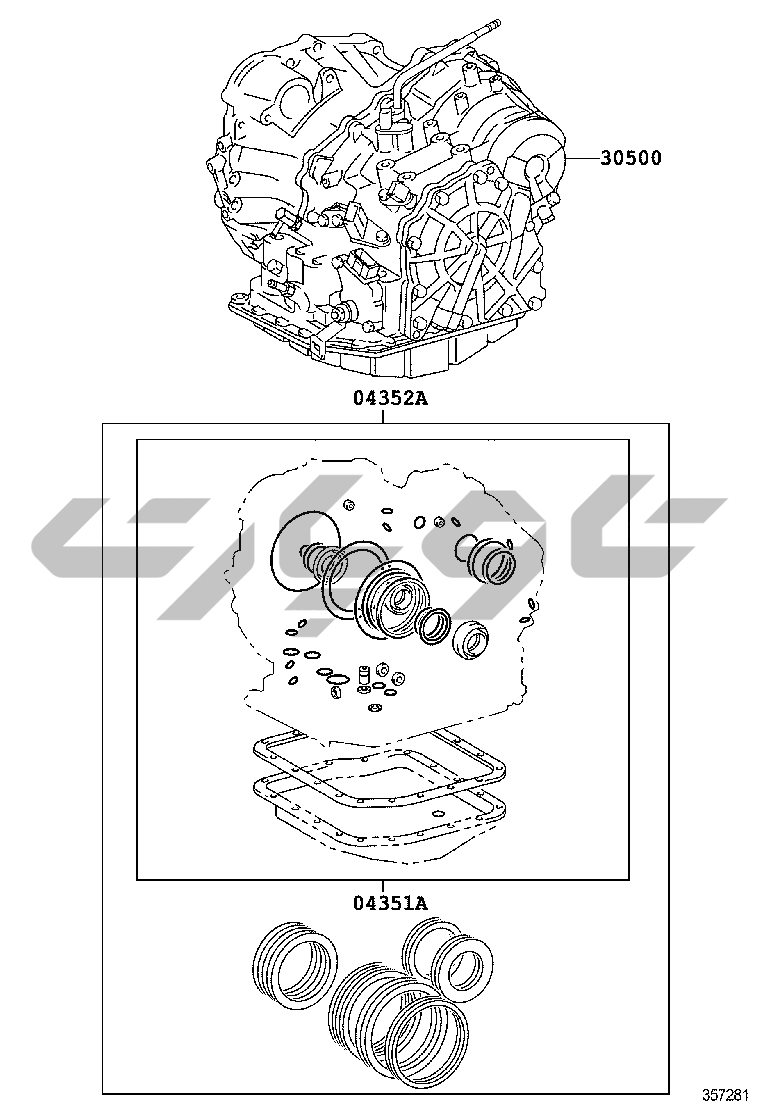 30500

04352A

04351A

357281