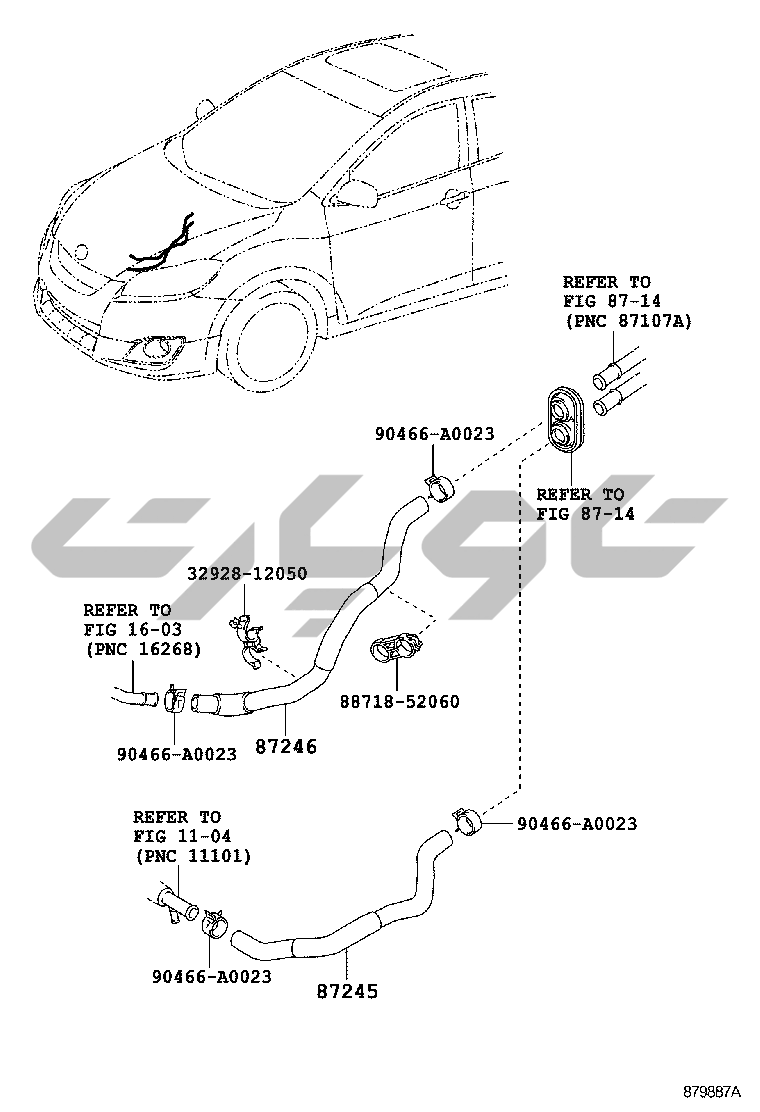 REFER TO
FIG 87-14
(PNC 87107A)

90466-A0023

REFER TO
FIG 87-14

32928-12050

REFER TO
FIG 16-03
(PNC 16268)

88718-52060

90466-A0023

87246

REFER TO
FIG 11-04
(PNC 11101)

90466-A0023

90466-A0023

87245

879887A