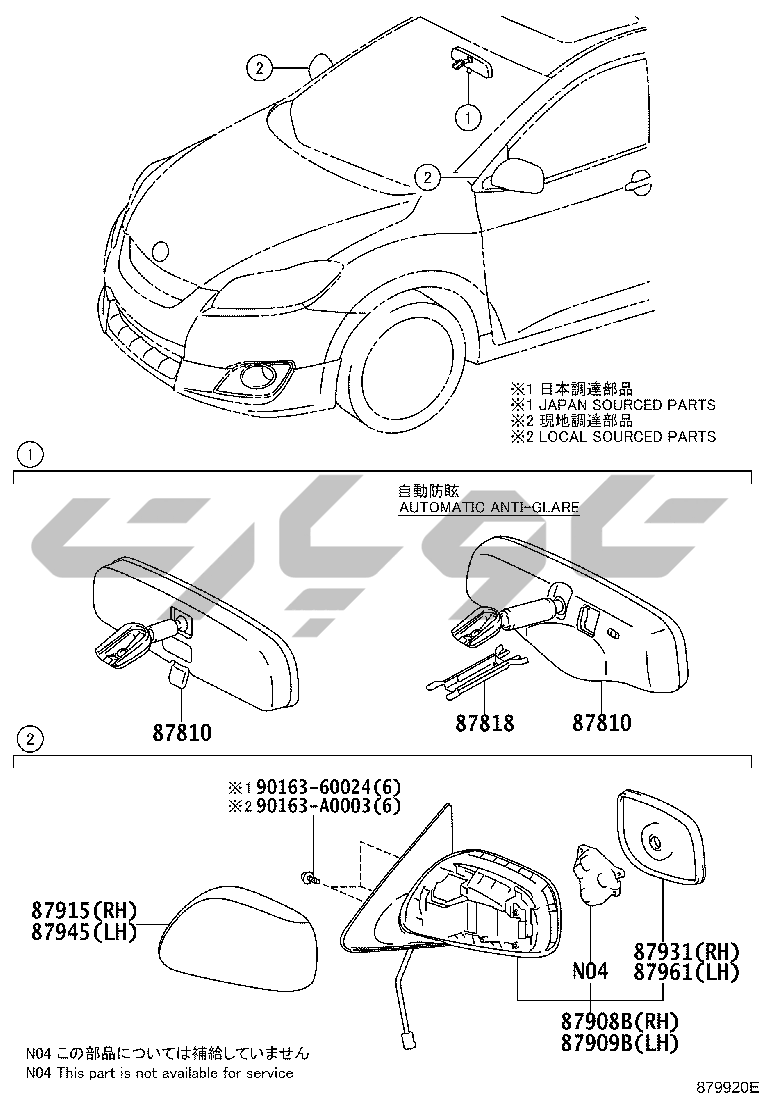 2
1
2
※1 日本調達部品
※1 JAPAN SOURCED PARTS
※2 現地調達部品
※2 LOCAL SOURCED PARTS

1
自動防眩
AUTOMATIC ANTI-GLARE
87810
87818
87810

2
※1 90163-60024(6)
※2 90163-A0003(6)
87915(RH)
87945(LH)
N04
87931(RH)
87961(LH)
87908B(RH)
87909B(LH)
N04 この部品については補給していません
N04 This part is not available for service
879920E