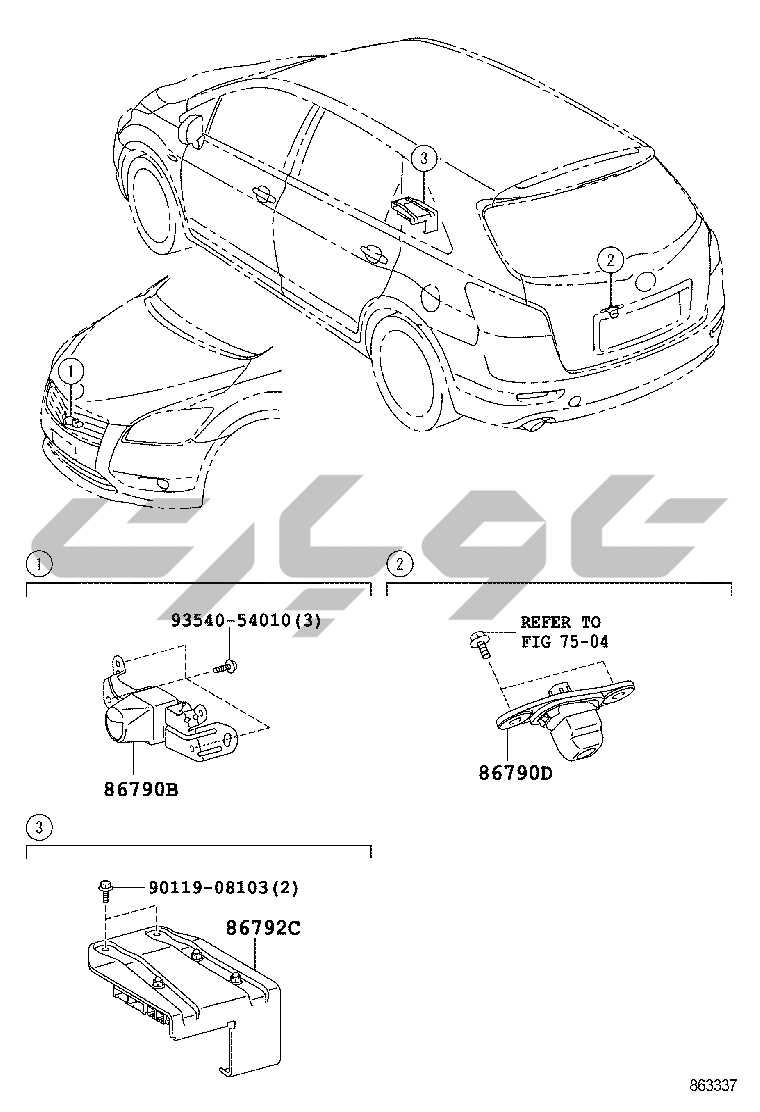 3
2
1

1
93540-54010(3)
86790B

2
REFER TO
FIG 75-04
86790D

3
90119-08103(2)
86792C

863337