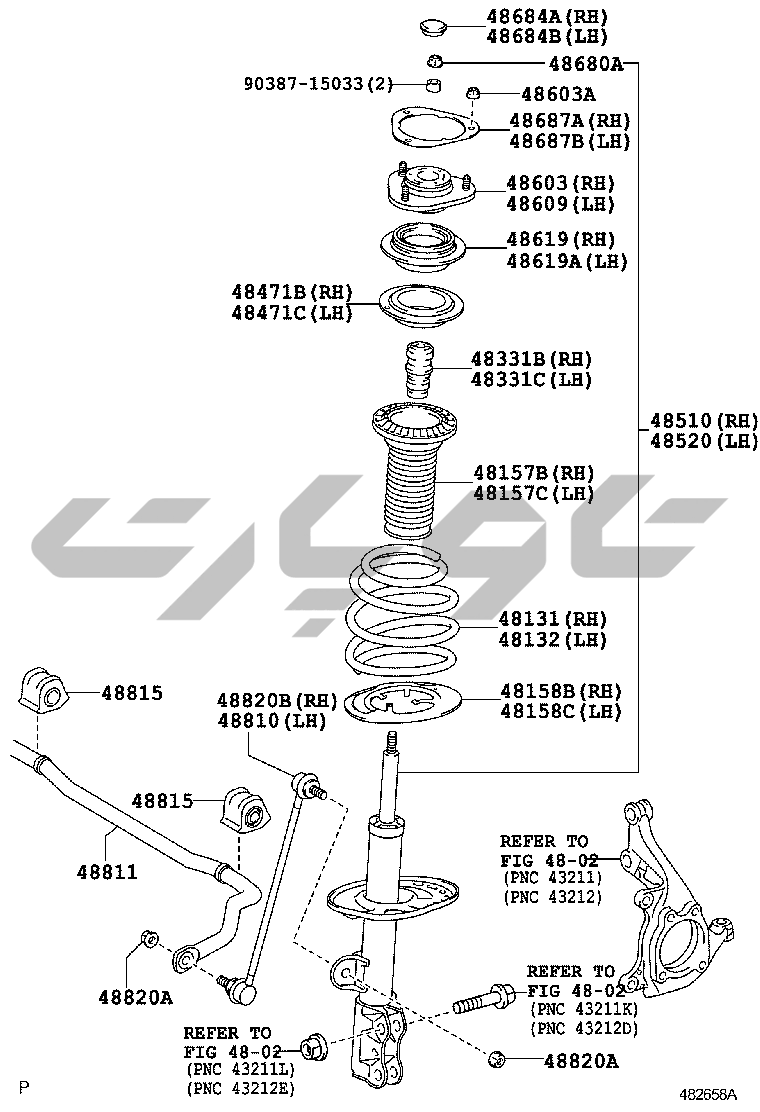 48684A(RH)
48684B(LH)
48680A
90387-15033(2)
48603A
48687A(RH)
48687B(LH)
48603(RH)
48609(LH)
48619(RH)
48619A(LH)
48471B(RH)
48471C(LH)
48331B(RH)
48331C(LH)
48510(RH)
48520(LH)
48157B(RH)
48157C(LH)
48131(RH)
48132(LH)
48815
48820B(RH)
48810(LH)
48158B(RH)
48158C(LH)
48815
48811
REFER TO
FIG 48-02
(PNC 43211)
(PNC 43212)
48820A
REFER TO
FIG 48-02
(PNC 43211K)
(PNC 43212D)
REFER TO
FIG 48-02
(PNC 43211L)
(PNC 43212E)
48820A
P
482658A