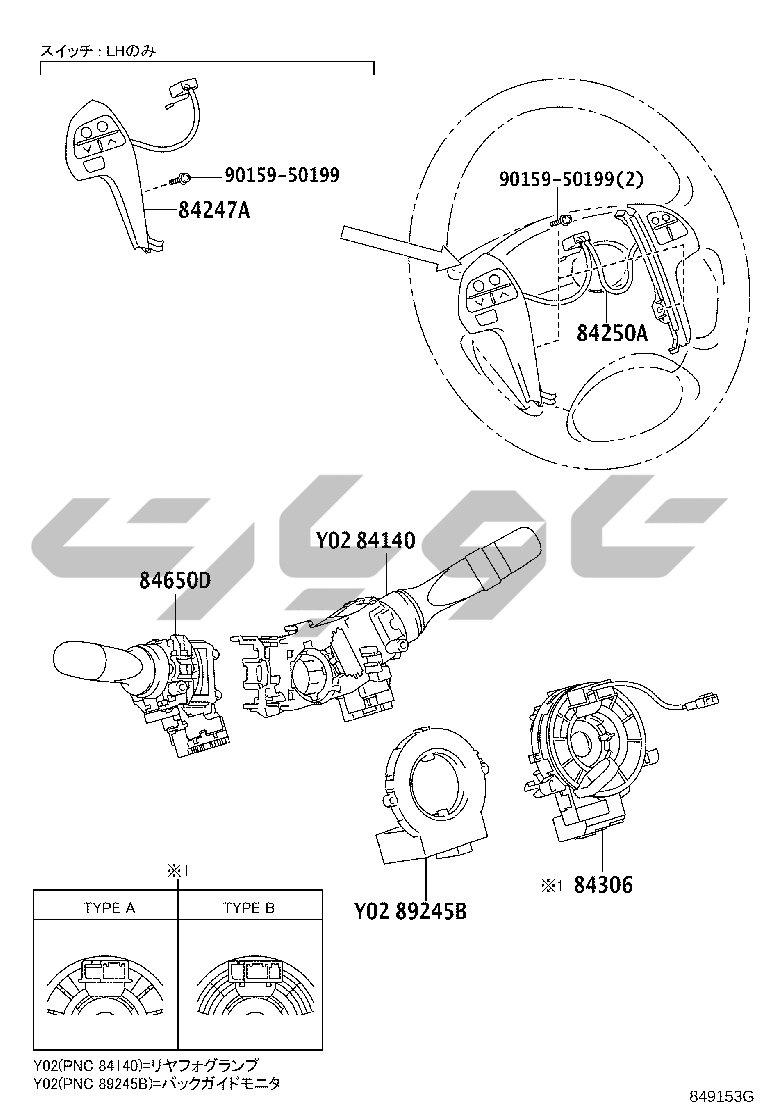 スイッチ：LHのみ

90159-50199

84247A

90159-50199(2)

84250A

Y02 84140

84650D

Y02 89245B

※1 84306

※1

| TYPE A | TYPE B |
|---|---|

Y02(PNC 84140)=リヤフォグランプ
Y02(PNC 89245B)=バックガイドモニタ

849153G