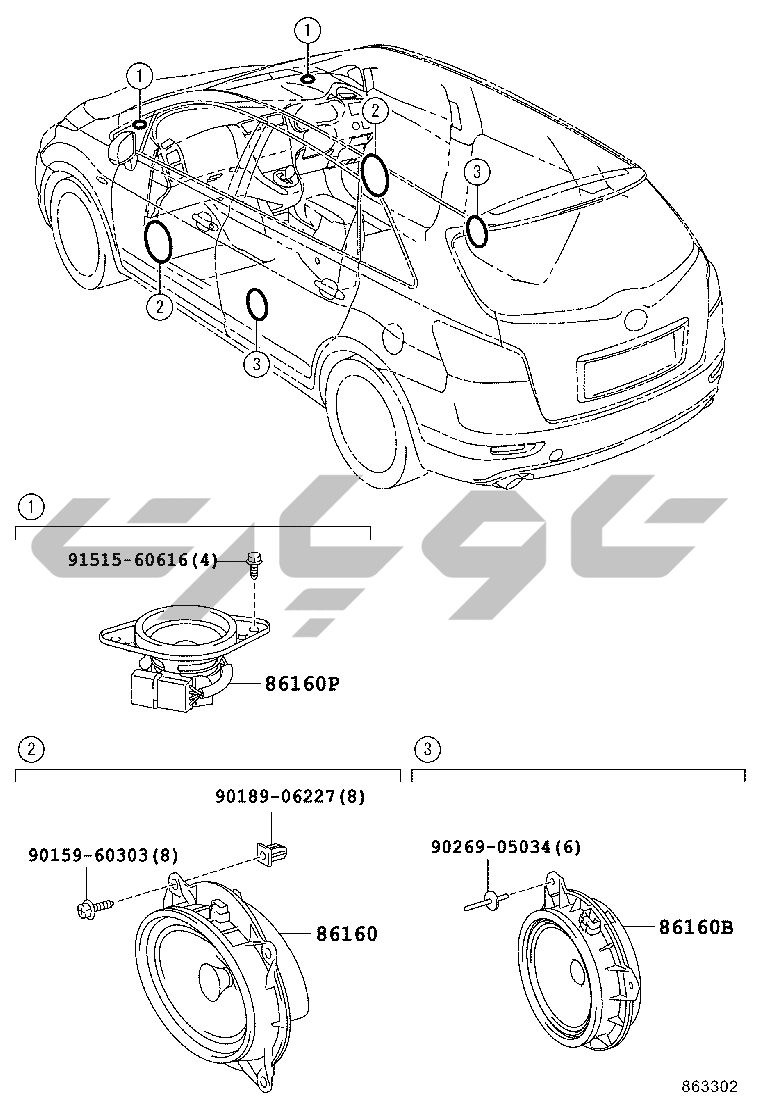 ①
①
②
③
②
③

①
91515-60616(4)
86160P

②
90189-06227(8)
90159-60303(8)
86160

③
90269-05034(6)
86160B

863302