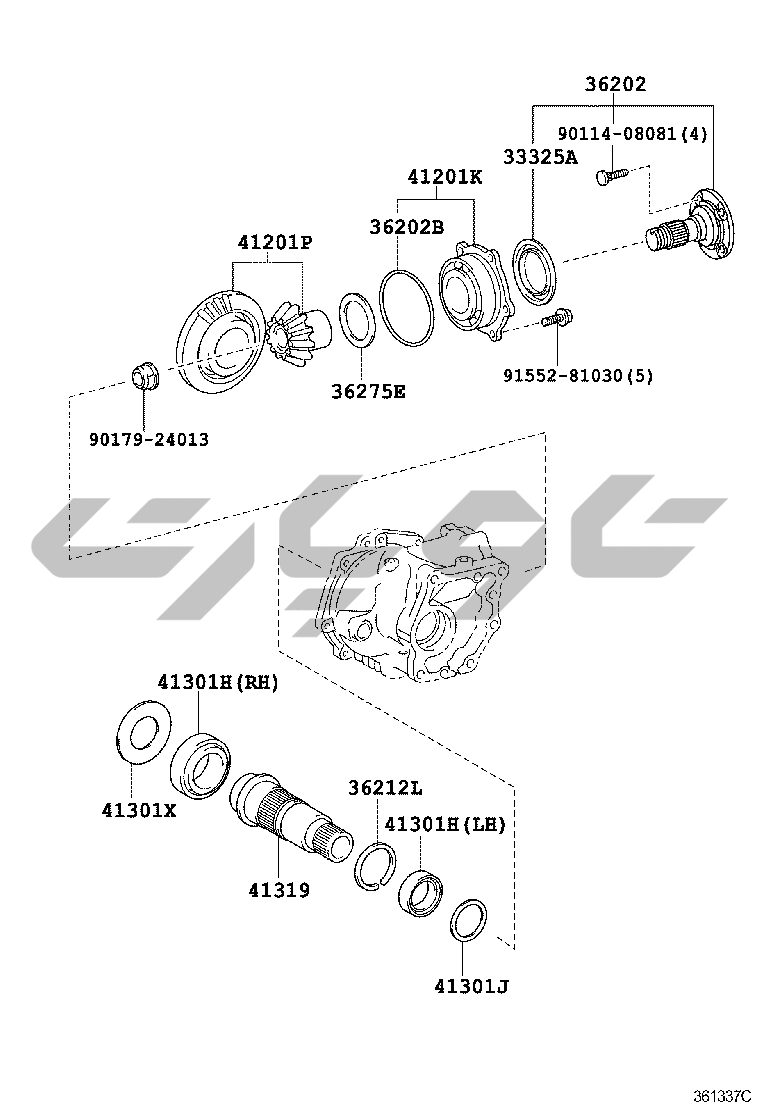 36202

90114-08081(4)

33325A

41201K

36202B

41201P

36275E

91552-81030(5)

90179-24013

41301H(RH)

41301X

36212L

41301H(LH)

41319

41301J

361337C