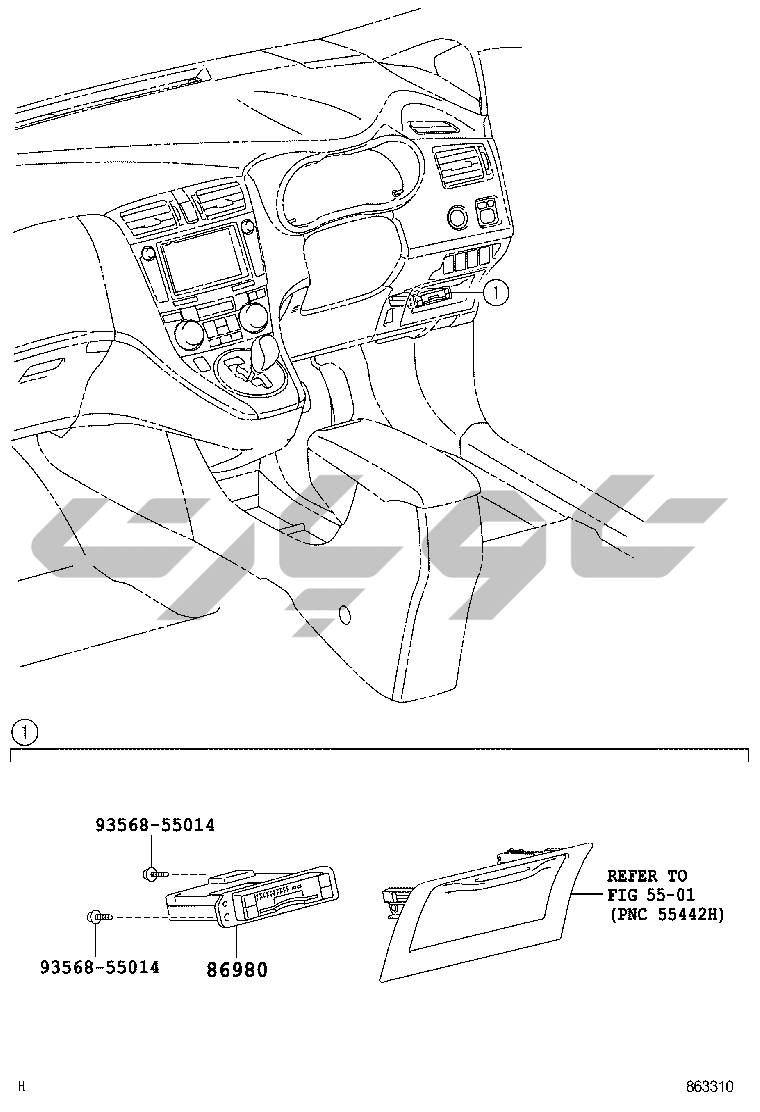 ①

①

93568-55014

93568-55014

86980

REFER TO FIG 55-01 (PNC 55442H)

H

863310