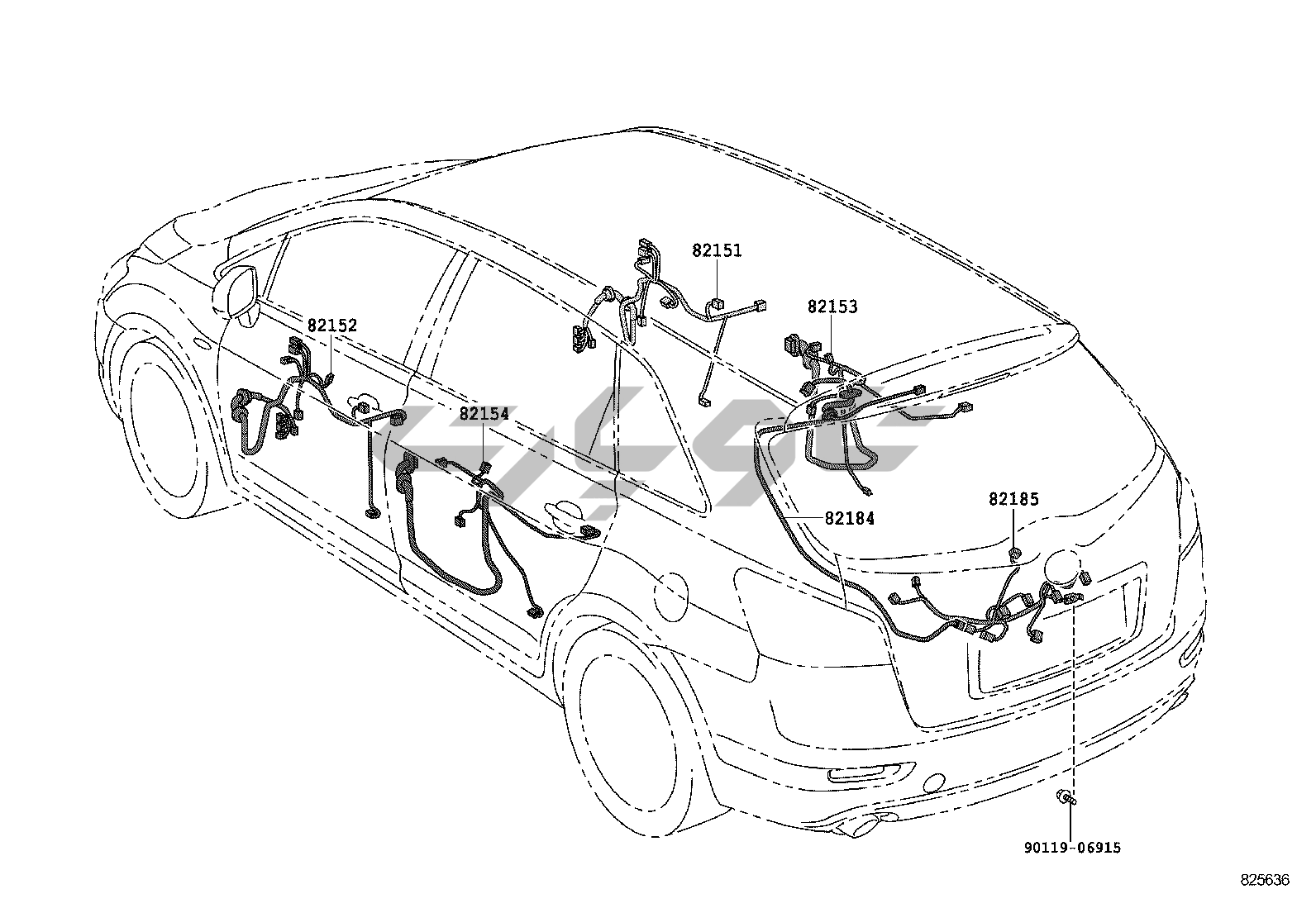 82151
82153
82152
82154
82184
82185
90119-06915
825636