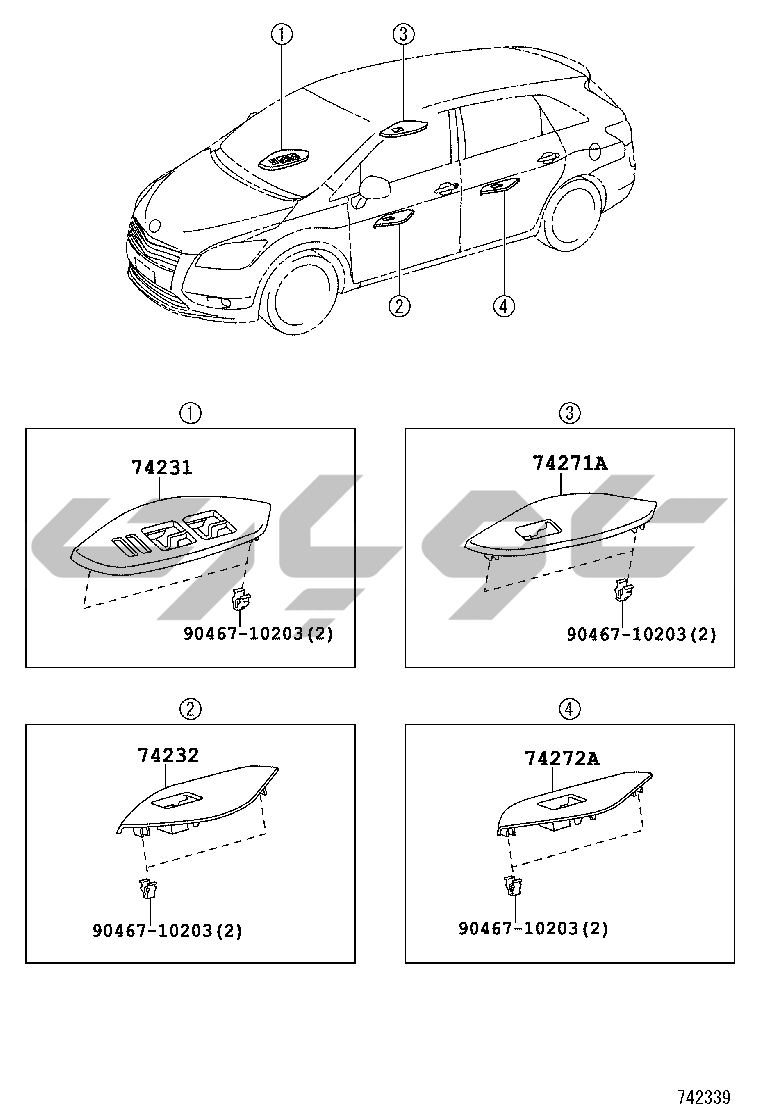 ①
③
②
④

①
74231
90467-10203(2)

③
74271A
90467-10203(2)

②
74232
90467-10203(2)

④
74272A
90467-10203(2)

742339